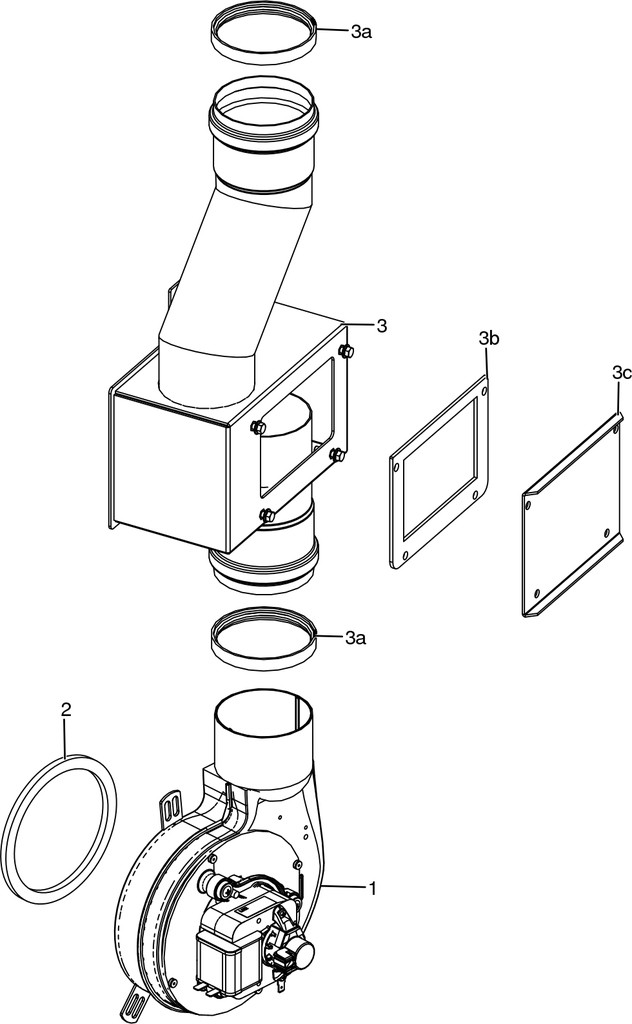 3a

3

3b

3c

3a

2

1