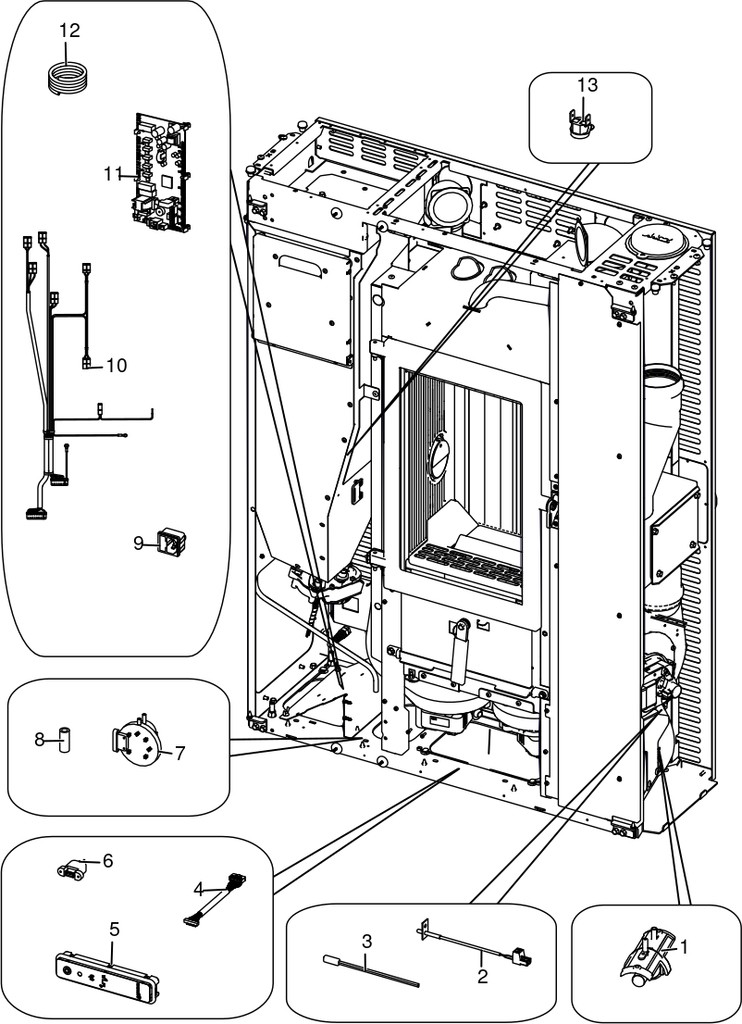 12
11
10
9
13
8
7
6
4
5
3
2
1