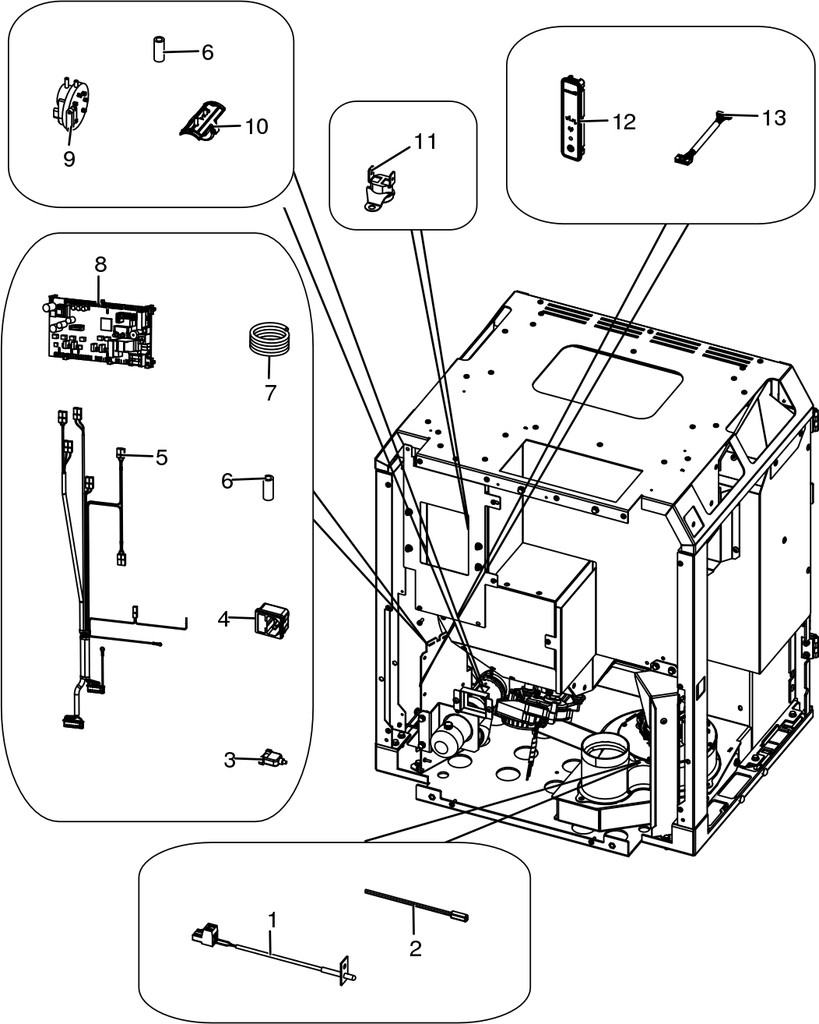 6
9
10
11
12
13
8
7
5
6
4
3
1
2