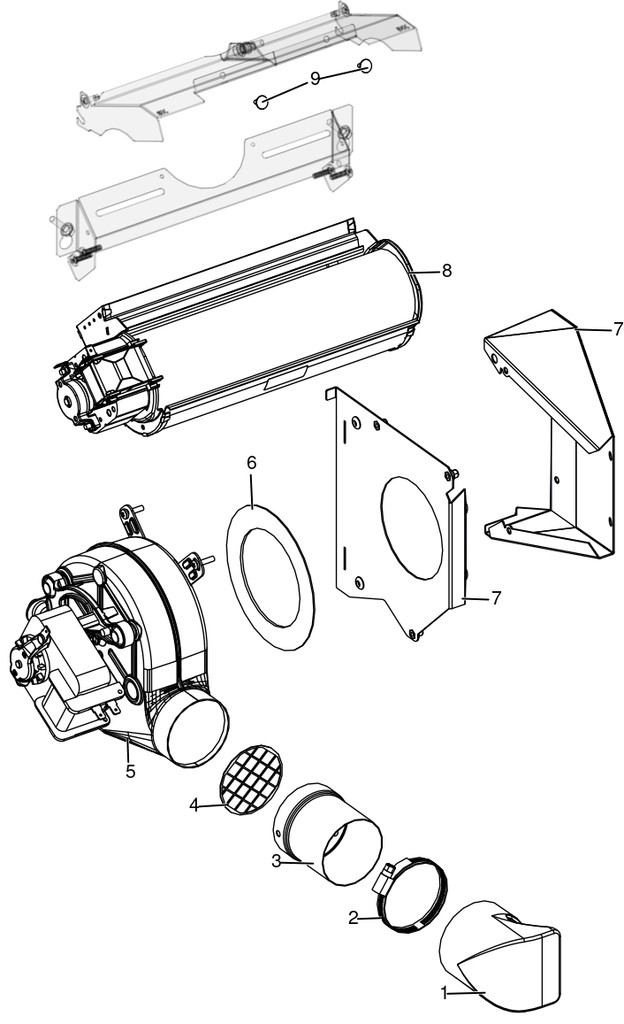 9
8
7
6
7
5
4
3
2
1