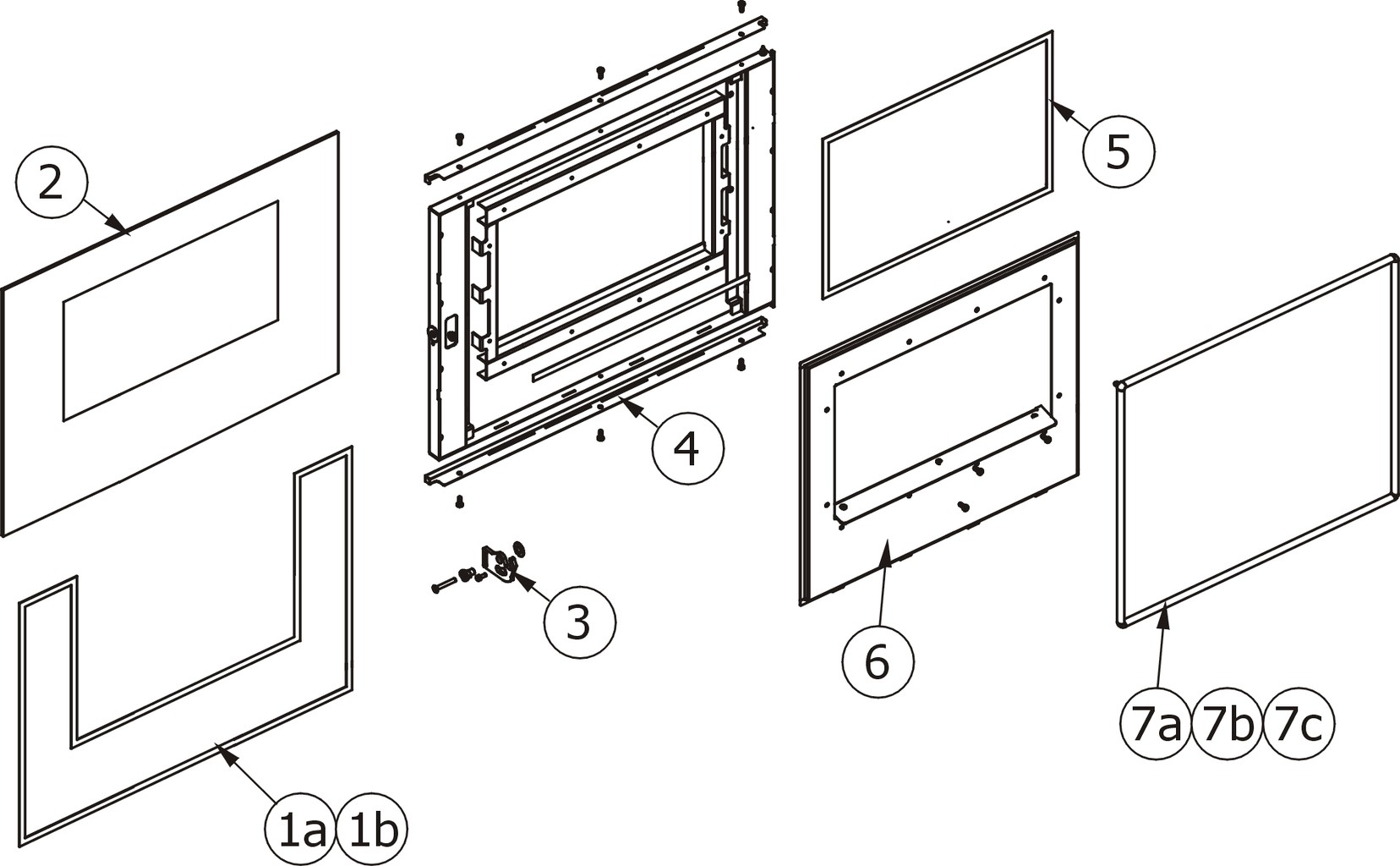 2

5

4

3

6

1a 1b

7a 7b 7c