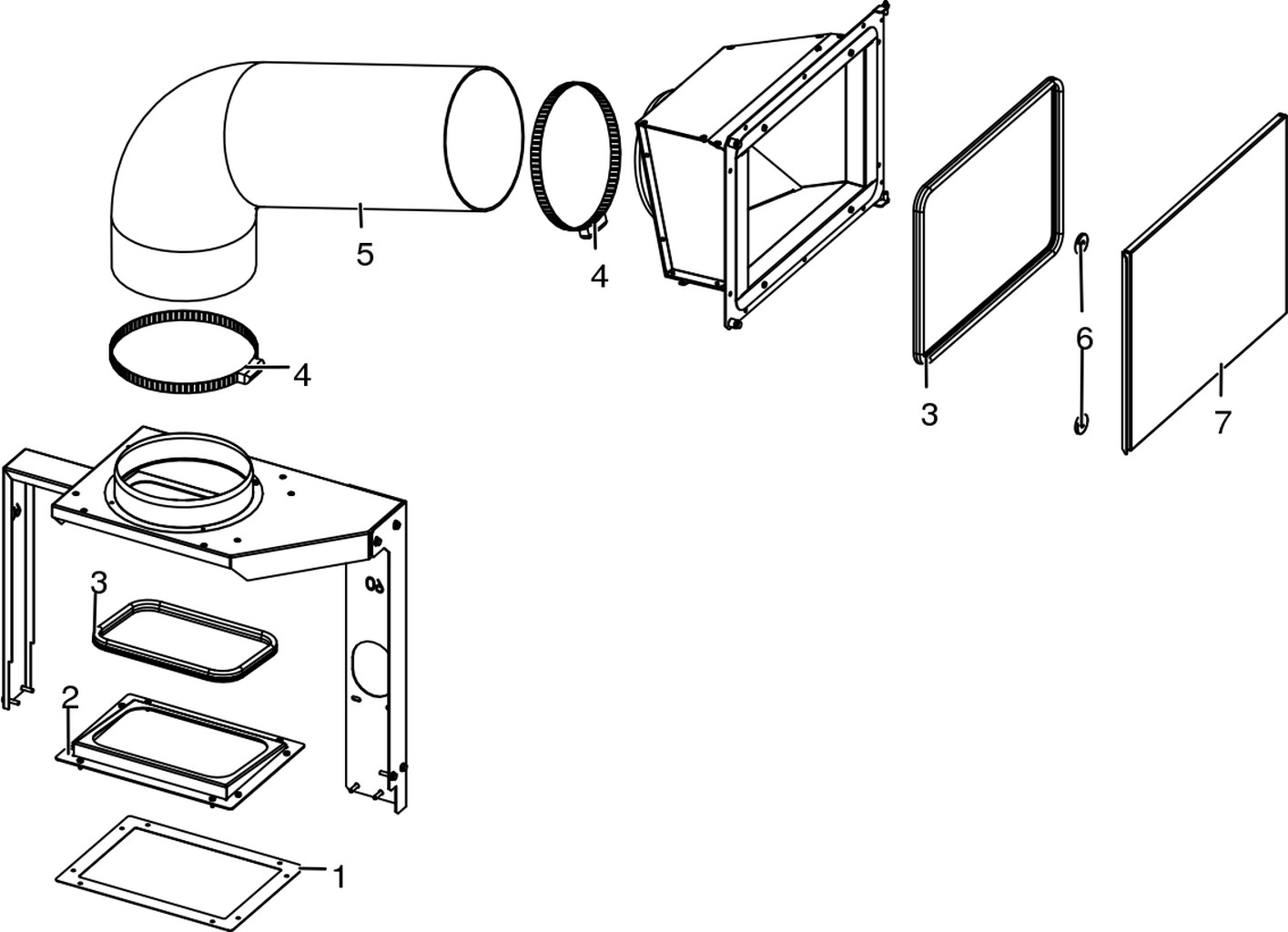 5
4
4
3
6
7
3
2
1