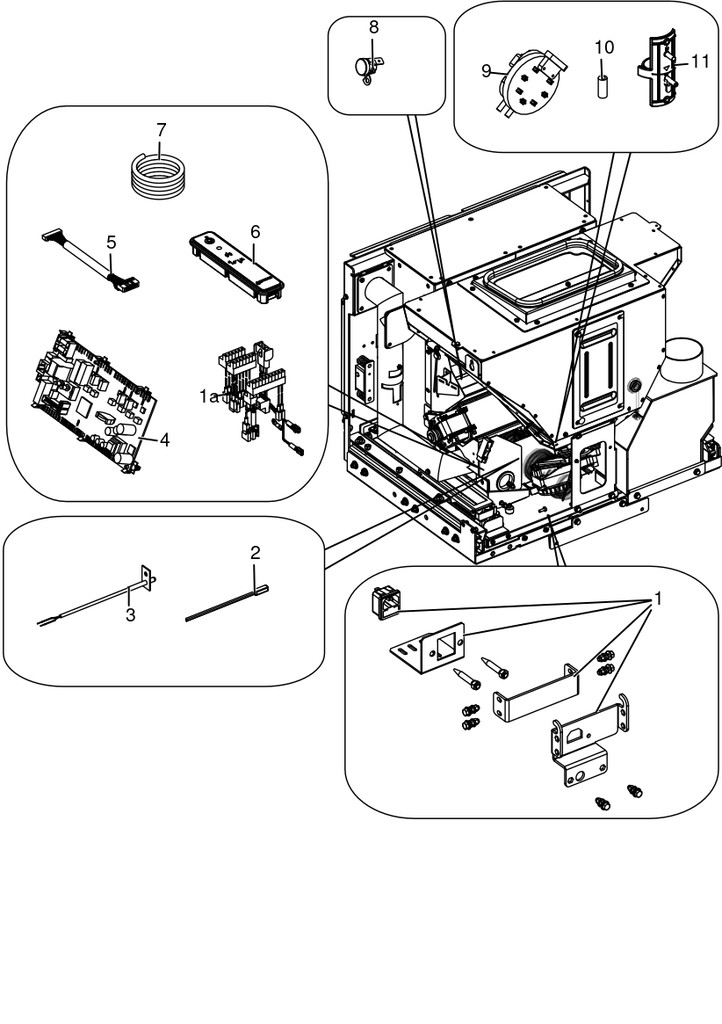 8
9
10
11
7
5
6
1a
4
2
3
1