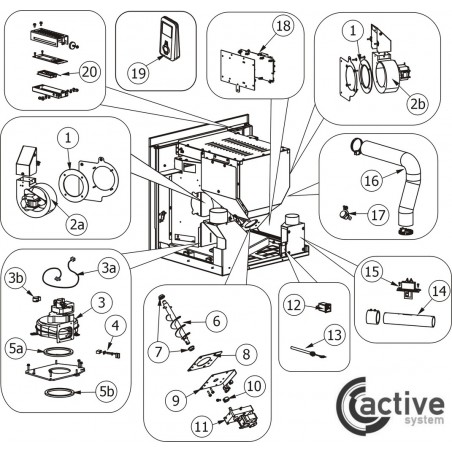 20
19
18
1
2b
1
2a
16
17
3a
3b
3
4
5a
5b
6
7
8
9
10
11
12
13
15
14
active
system