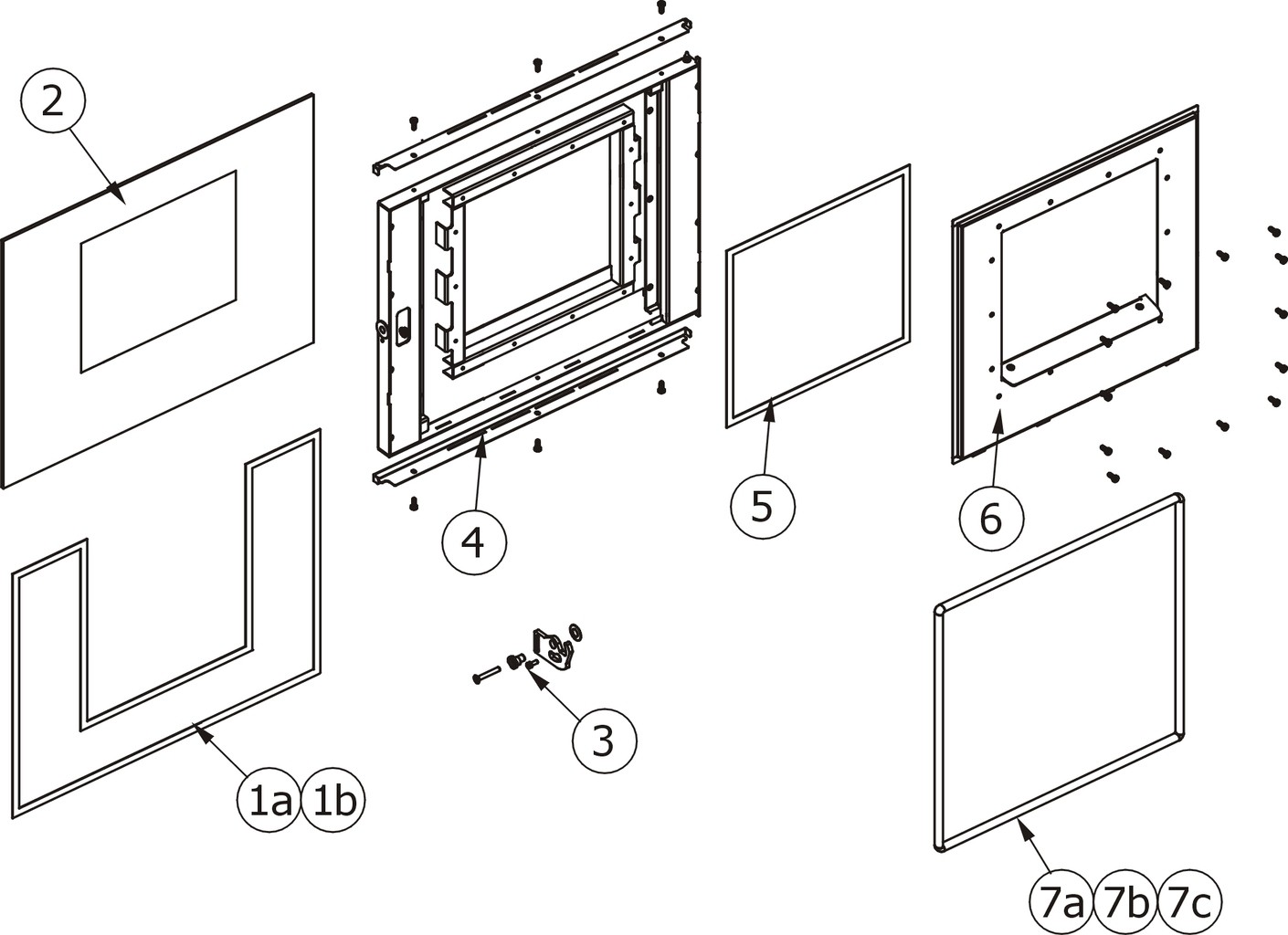 2
4
5
6
3
1a 1b
7a 7b 7c