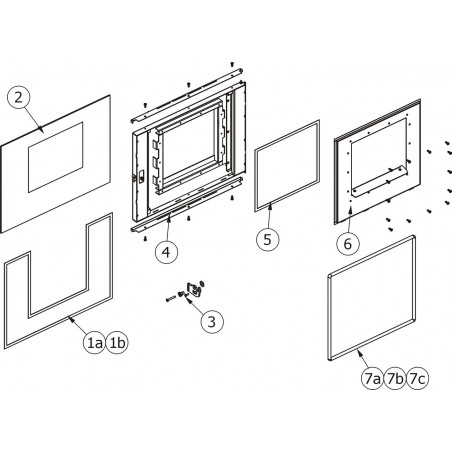 2

4

5

6

3

1a 1b

7a 7b 7c