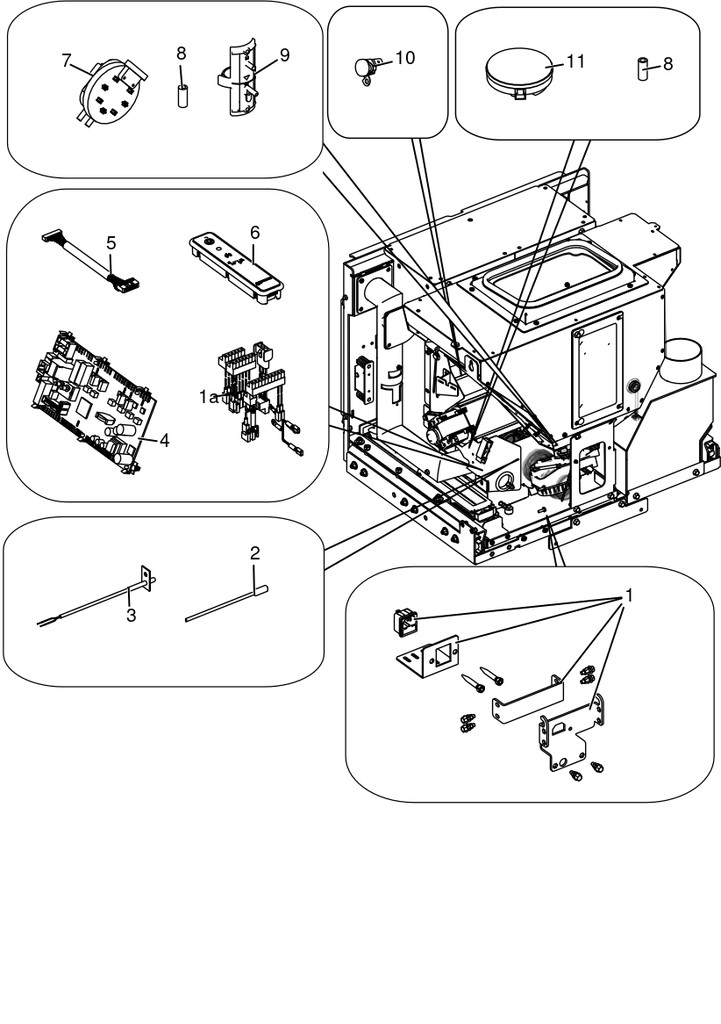 7
8
9
10
11
8
5
6
1a
4
2
3
1