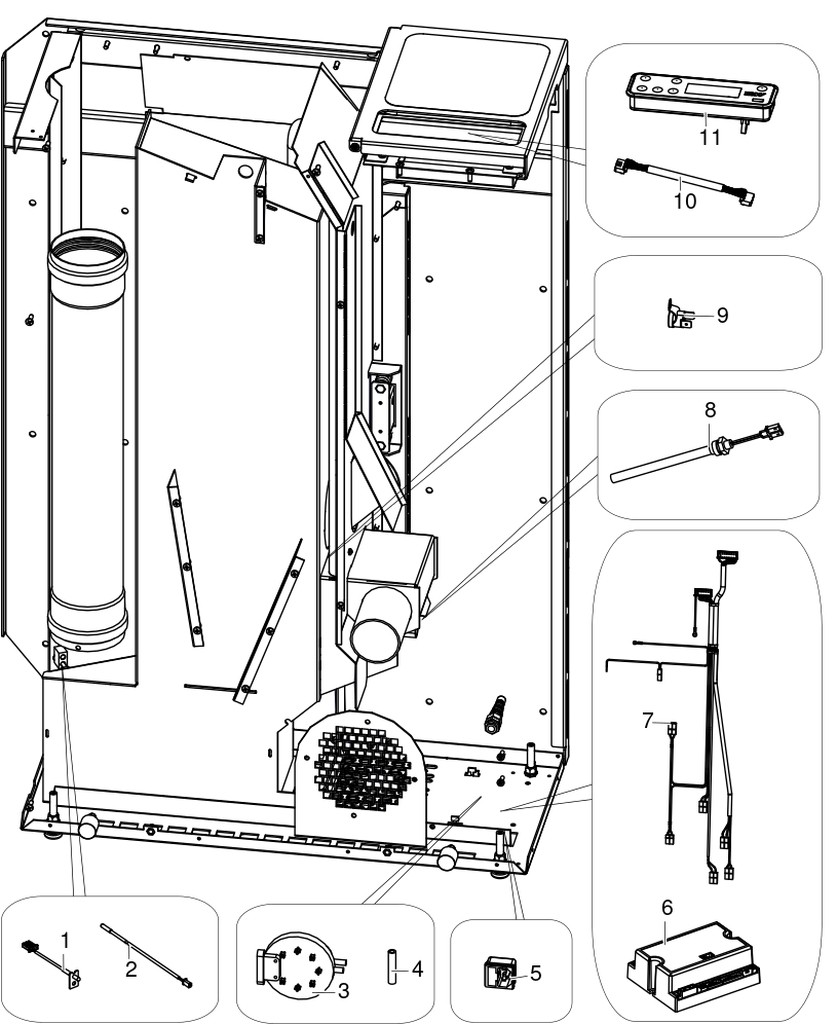 11
10
9
8
7
6
1
2
3
4
5