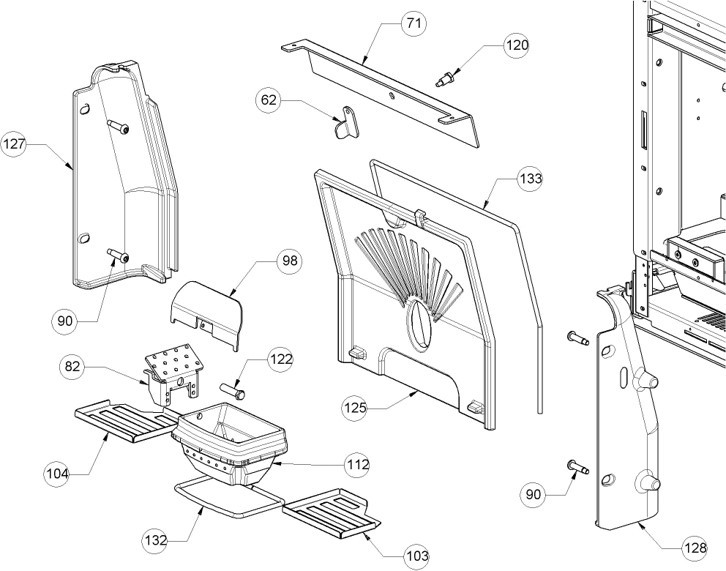 71
120
62
127
133
98
90
82
122
125
104
112
90
132
103
128