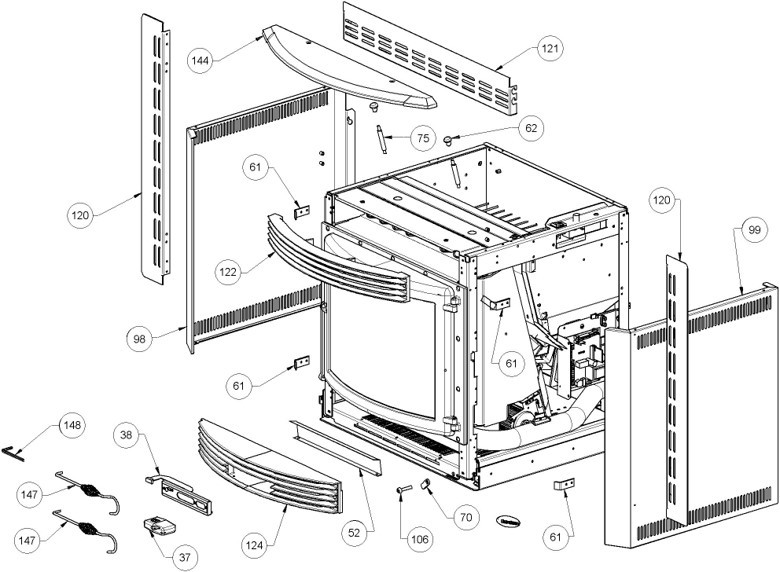 144
121
75
62
61
120
120
99
122
98
61
61
148
38
147
147
37
124
52
106
70
61