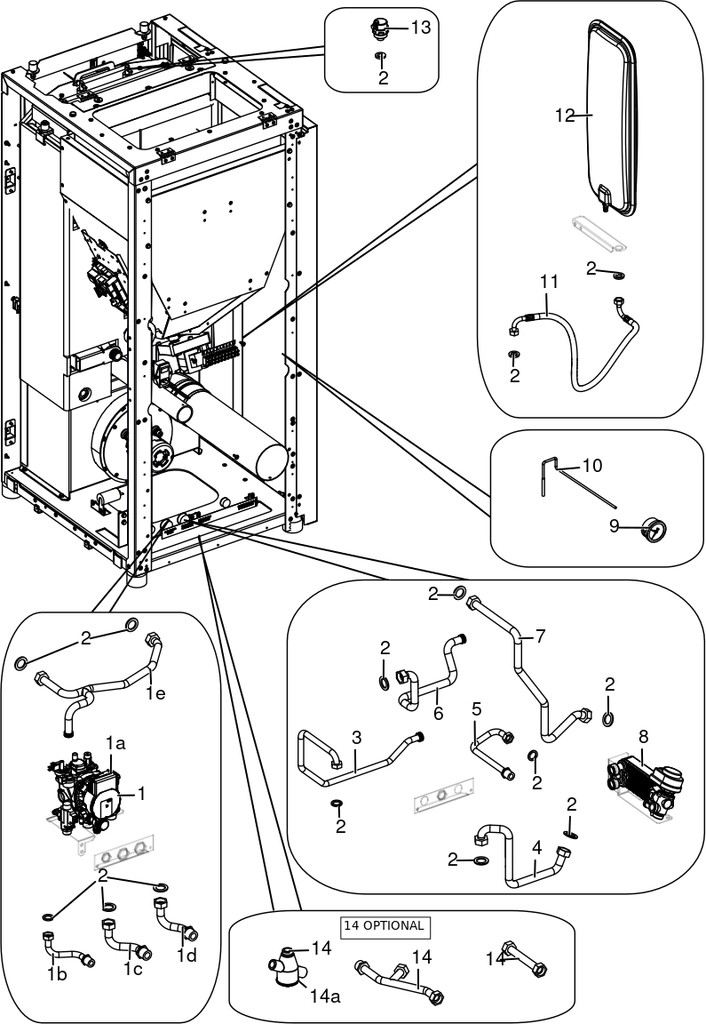 13
2
12
2
11
2
10
9
2
7
2
6
2
5
3
2
8
2
2
2
4
2
1e
1a
1
2
1b
1c
1d
14 OPTIONAL
14
14a
14
14