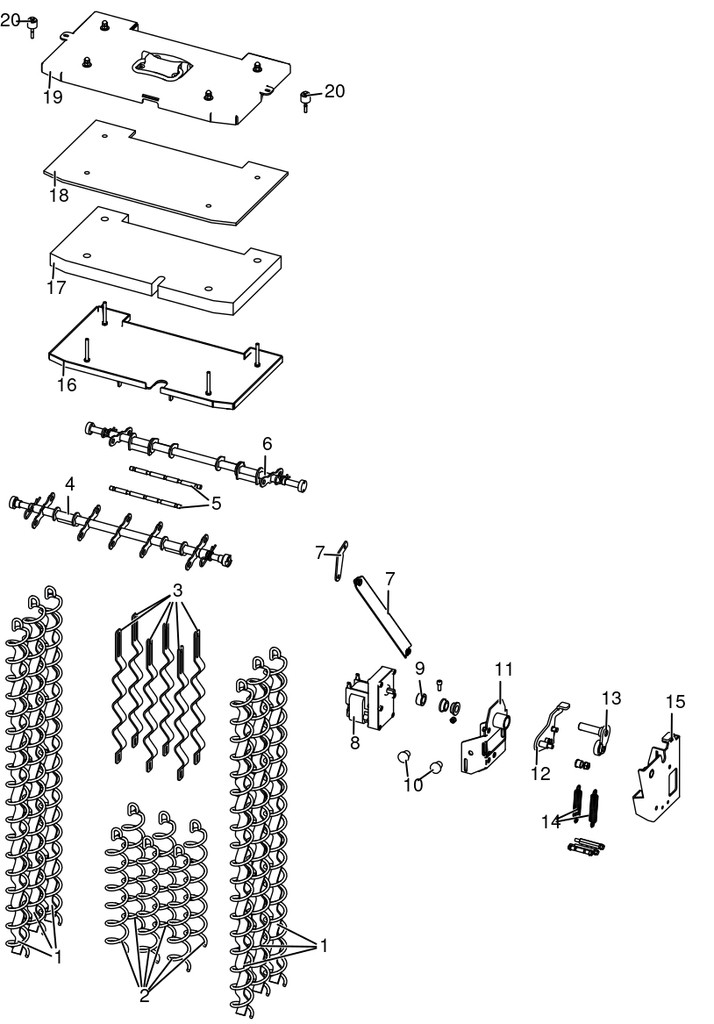 20
19
20
18
17
16
6
5
4
7
7
3
9
11
13
15
8
10
12
14
1
2
1