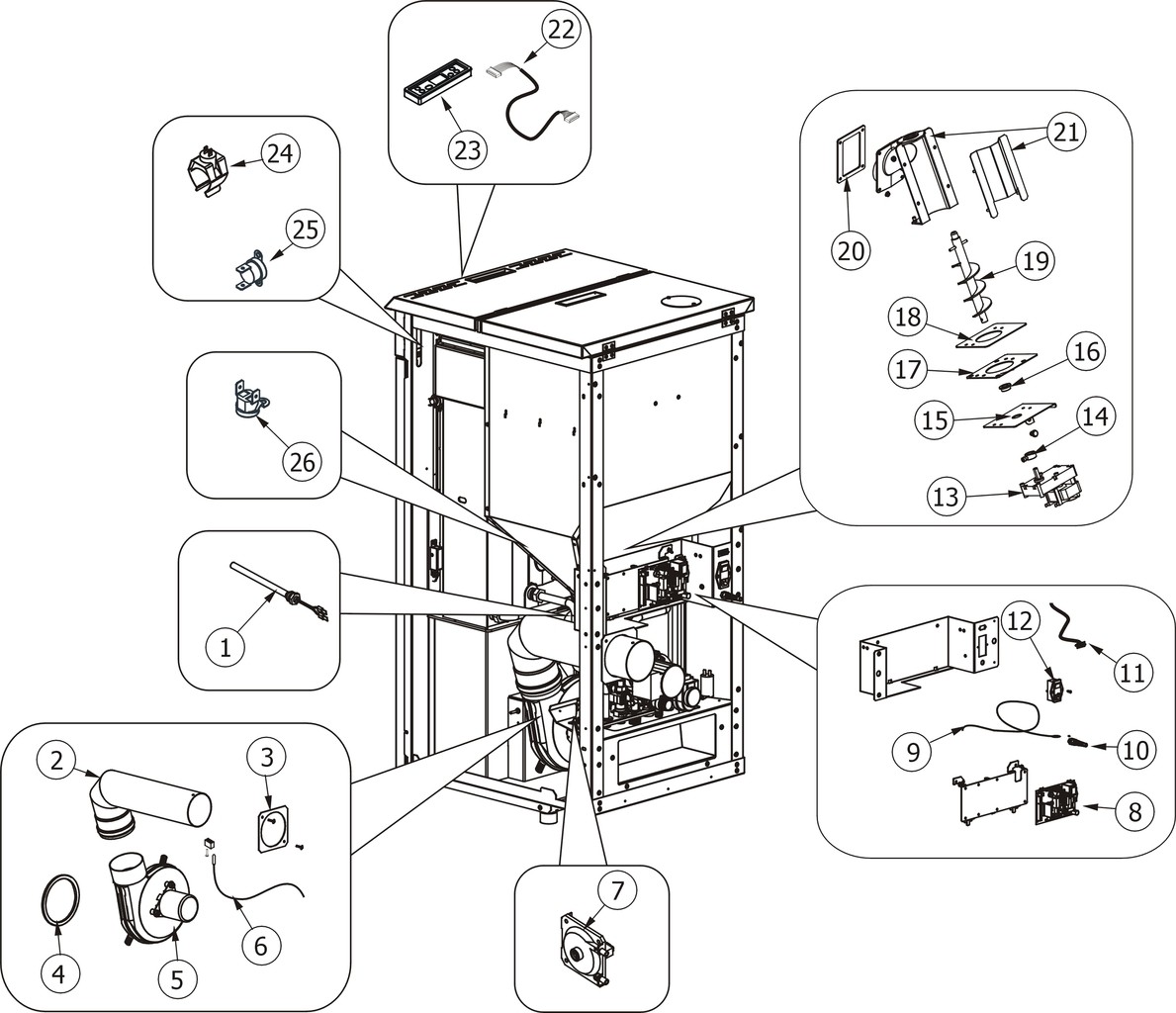 22
23
24
25
21
20
19
18
17
16
15
14
13
26
1
12
11
9
10
8
2
3
4
5
6
7