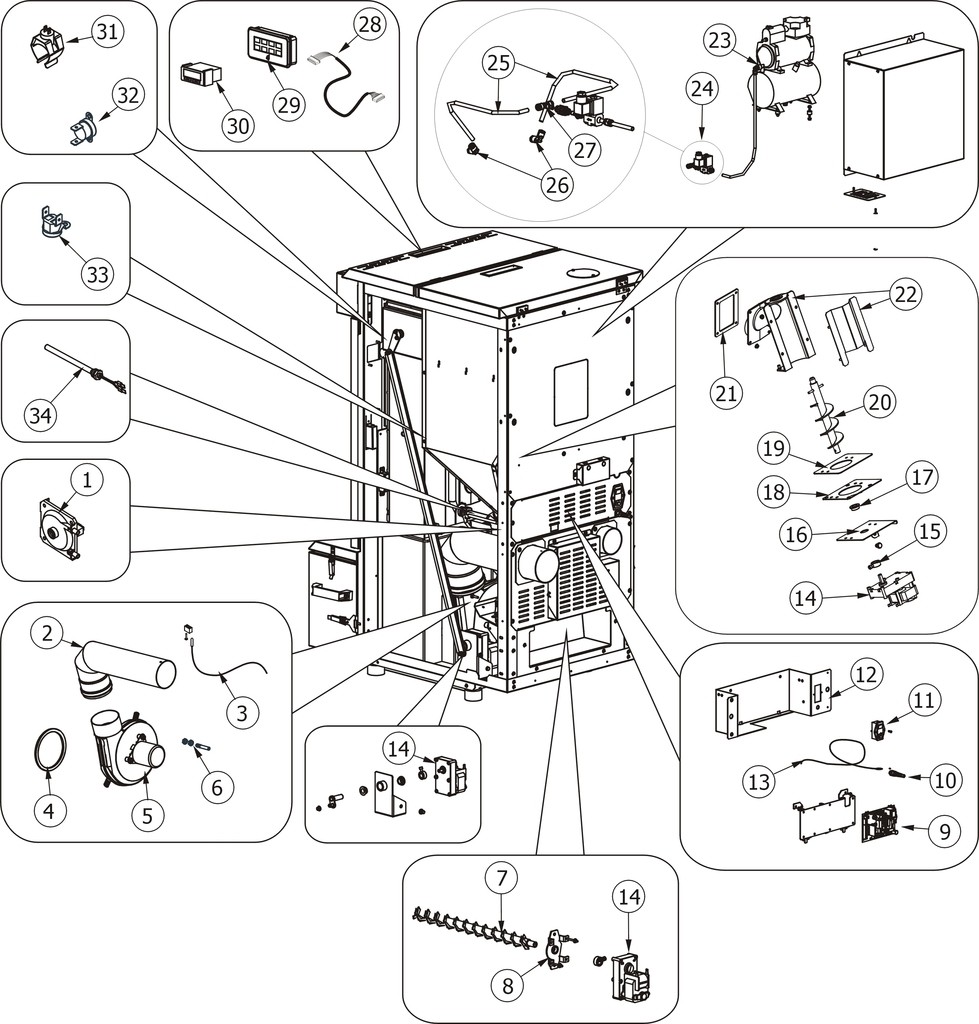 31
32
30
29
28
25
27
26
24
23
33
34
1
22
21
20
19
18
17
16
15
14
2
3
4
5
6
14
12
11
13
10
9
7
8
14