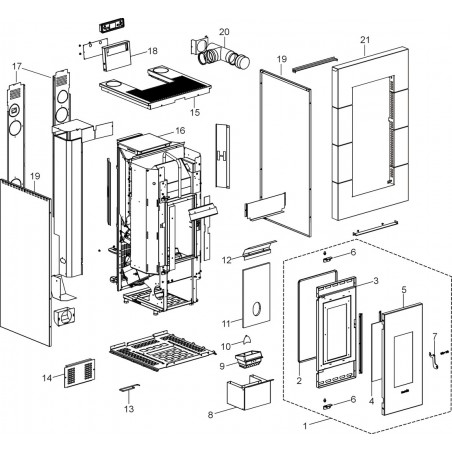 20
21
18
19
17
15
16
19
12
6
3
5
11
7
10
9
2
14
6
4
13
8
1