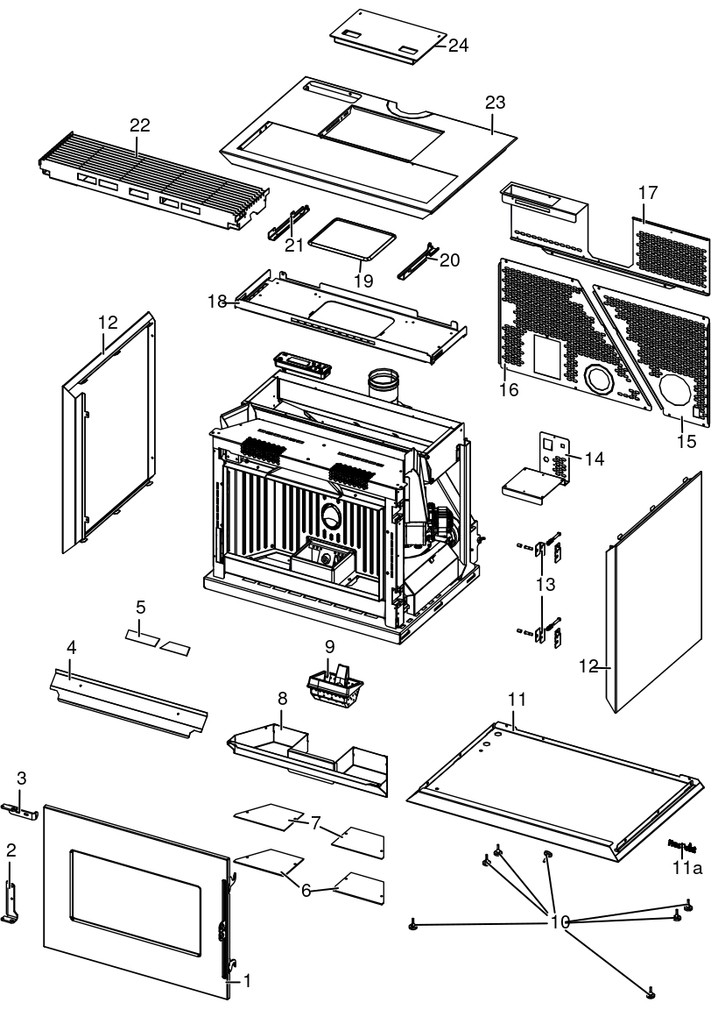 24
23
22
17
21
19
20
18
12
16
15
14
13
12
5
4
9
8
11
3
7
2
6
11a
10
1