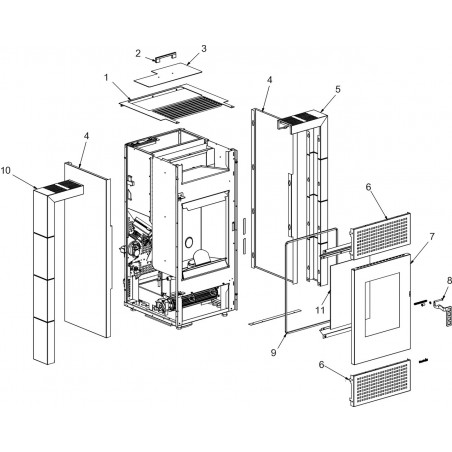 2
3
1
4
5
4
10
6
7
8
11
9
6