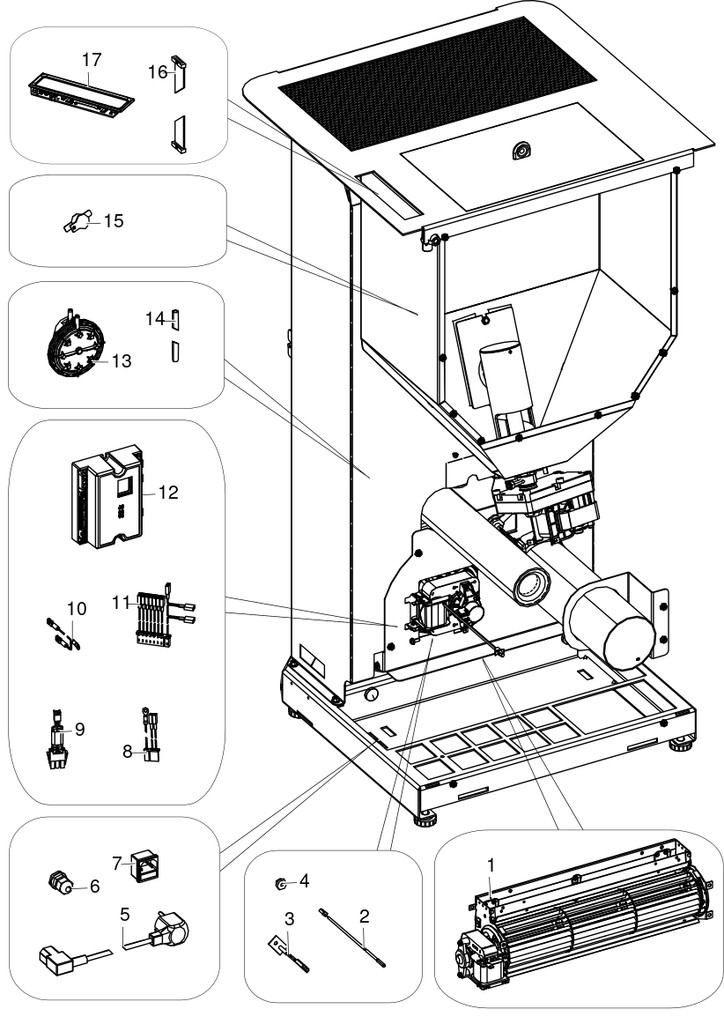 17
16
15
14
13
12
11
10
9
8
7
6
5
4
3
2
1