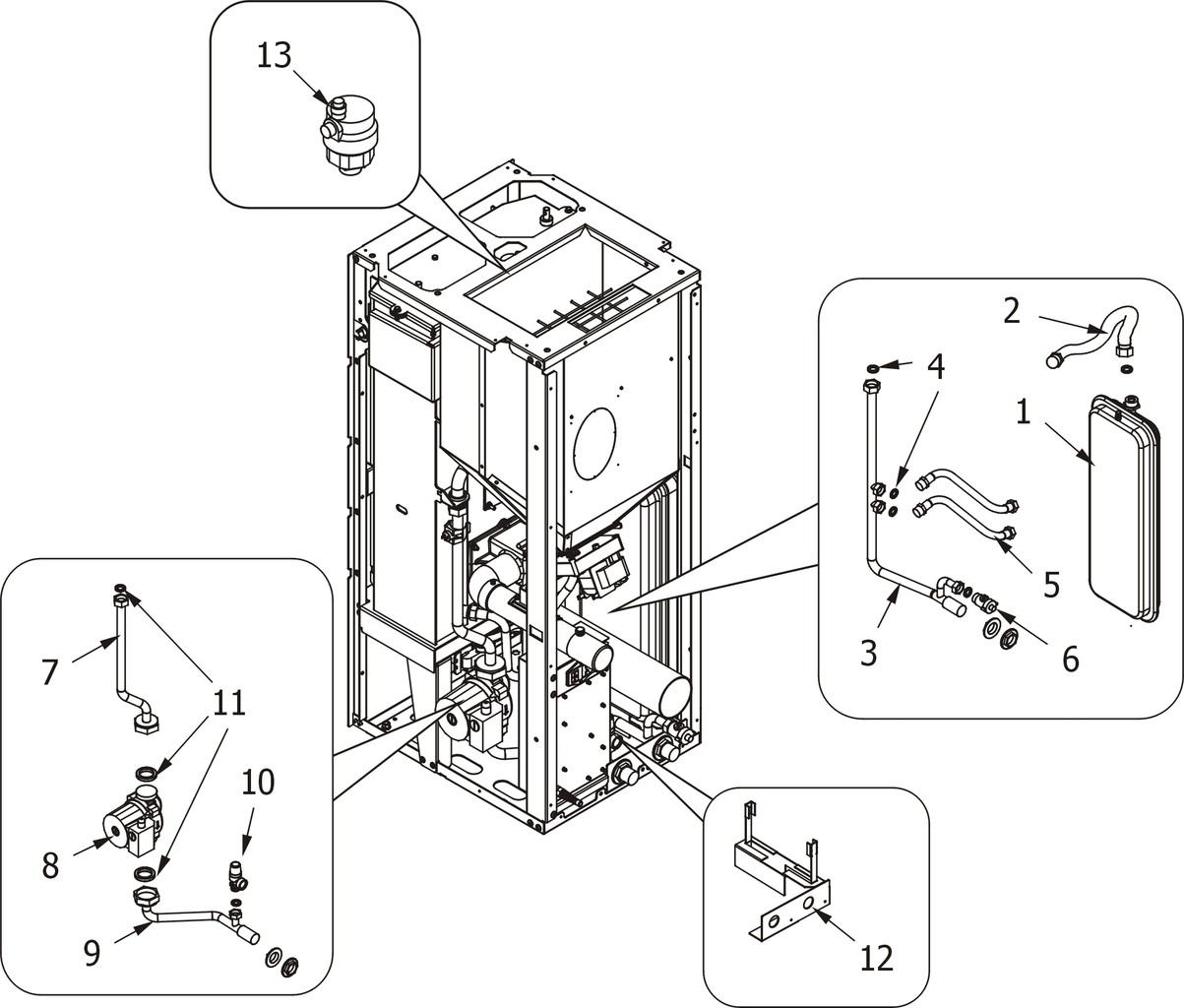 13
2
4
1
5
3
6
7
11
10
8
9
12