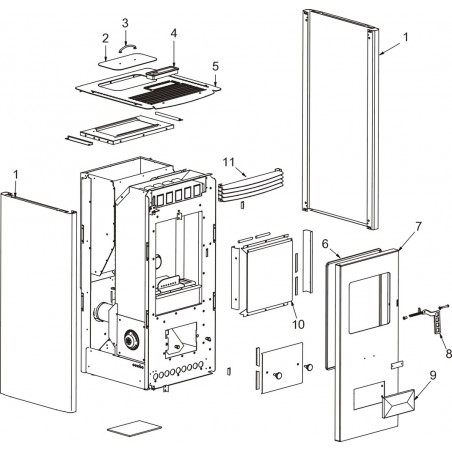 3
2
4
5
1
11
1
7
6
10
8
9