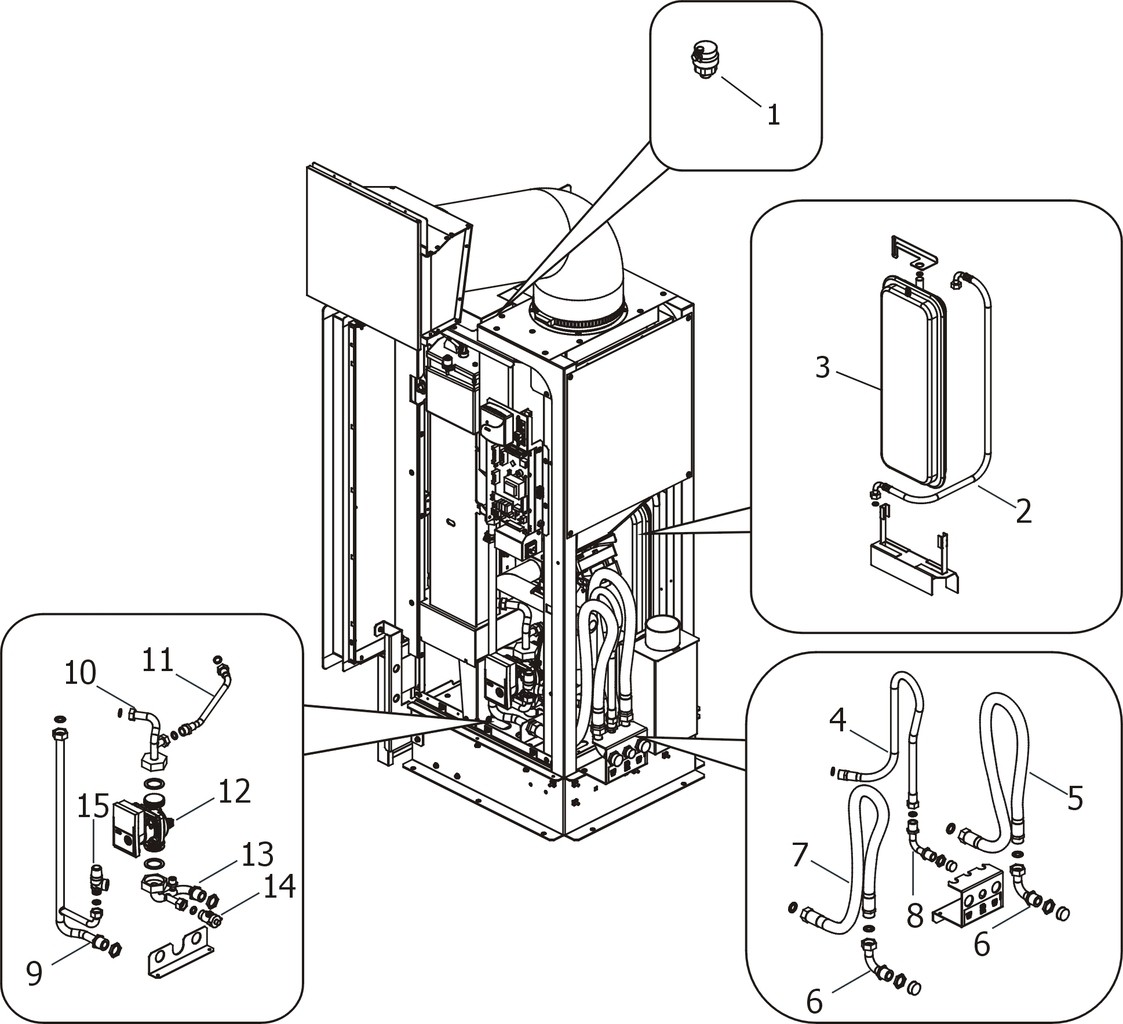 1
3
2
10
11
12
15
13
14
9
4
5
7
8
6
6