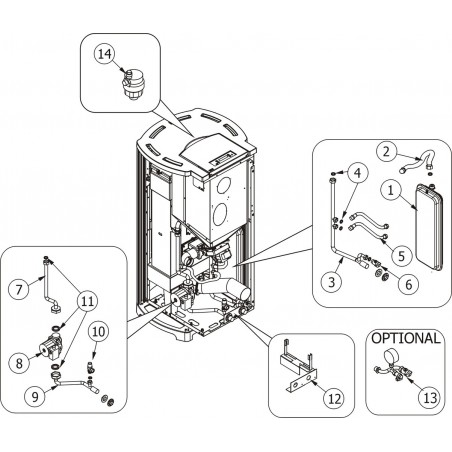 14

2

4

1

5

3

6

7

11

10

8

9

12

OPTIONAL

13