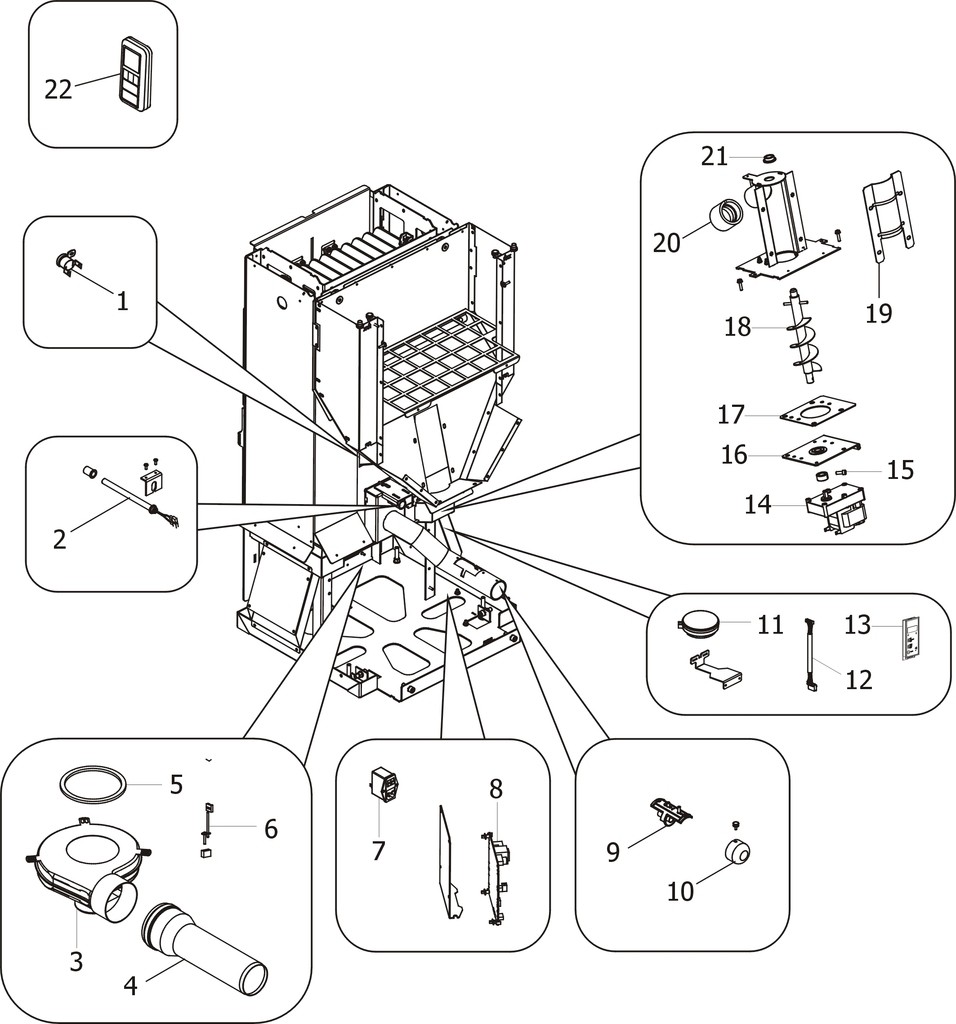 22

1

2

21

20

19

18

17

16

15

14

11

13

12

5

6

3

4

7

8

9

10