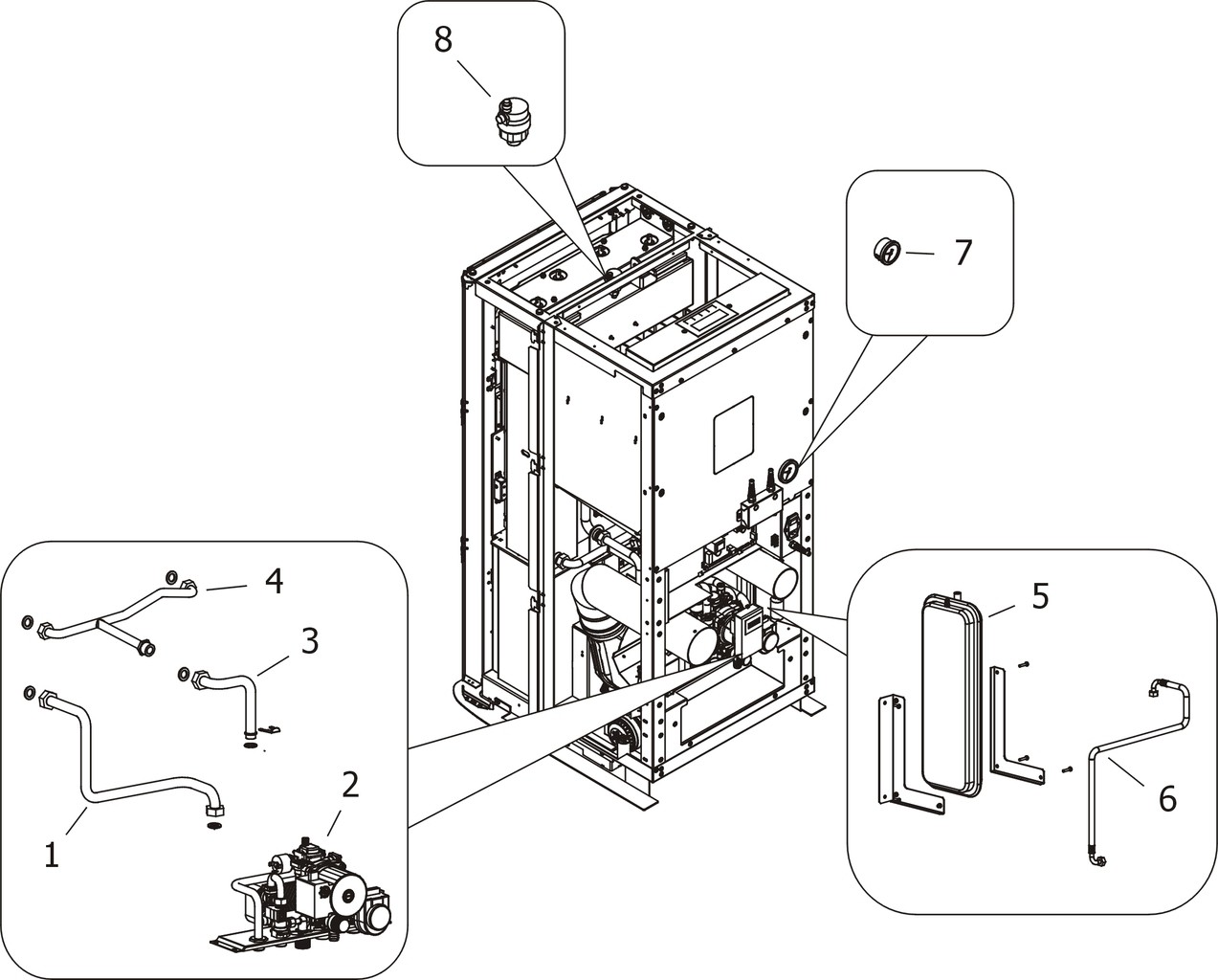 8

7

4

3

1

2

5

6