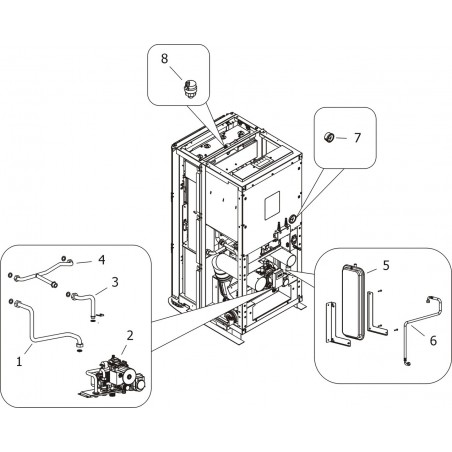 8

7

4

3

1

2

5

6