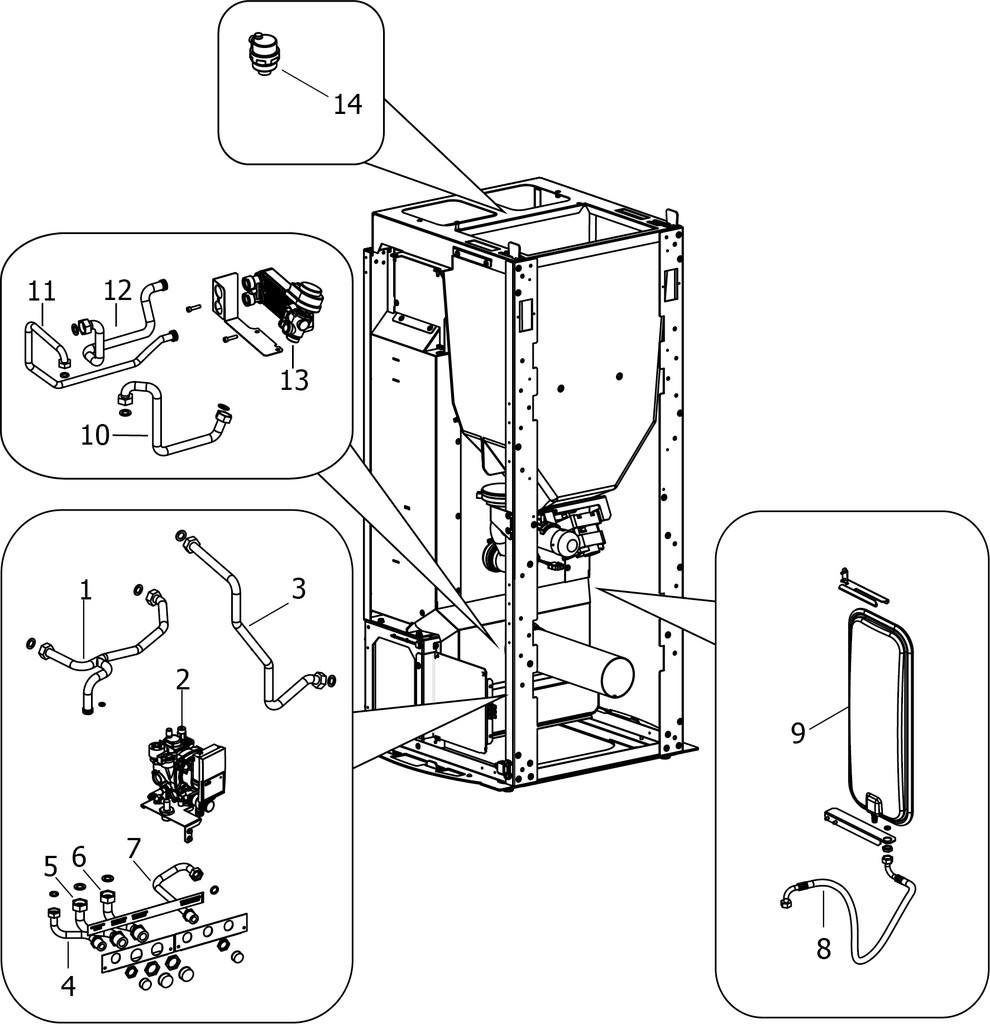 14

11
12
13
10

1
3
2
5
6
7
4

9
8