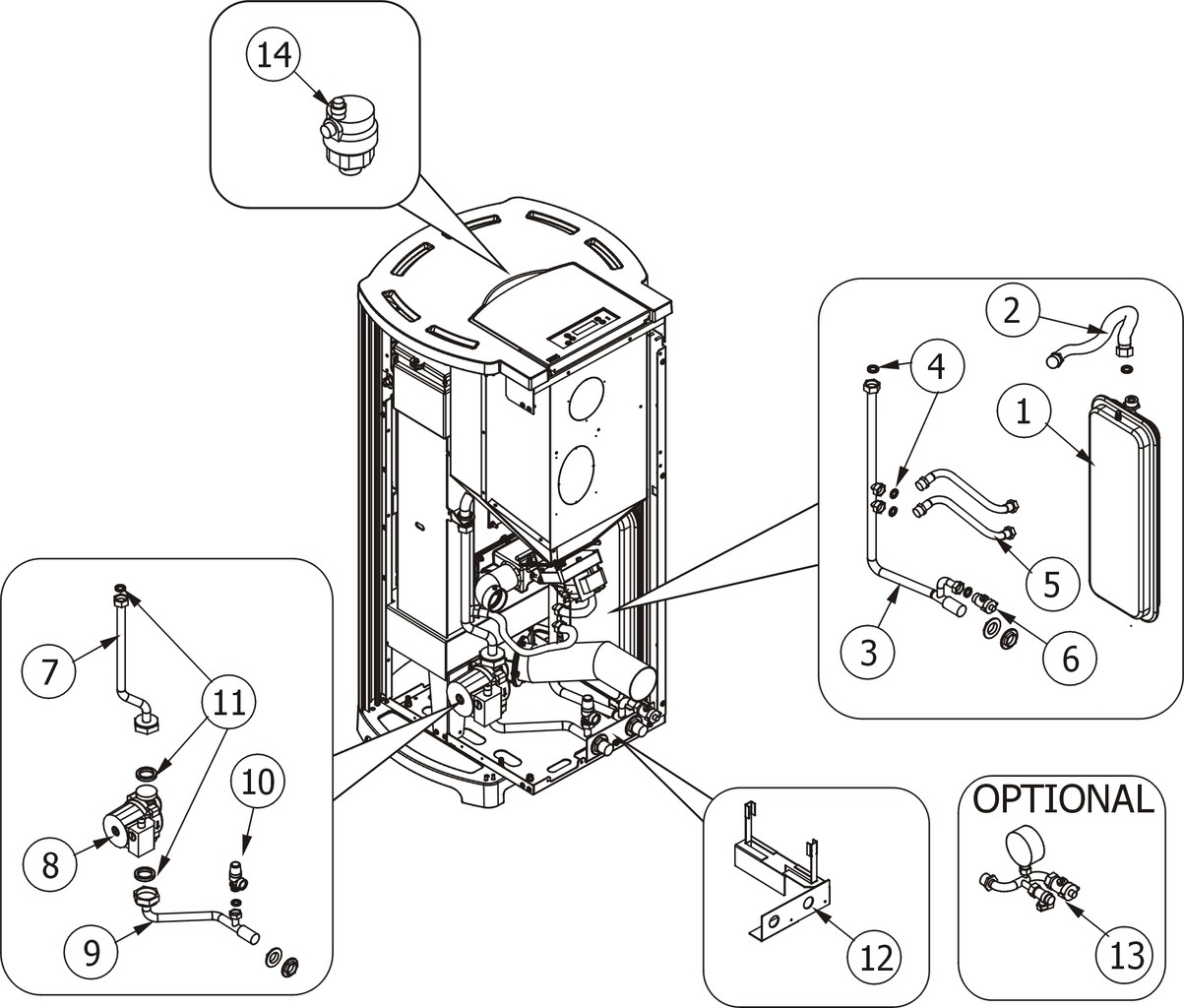 14
2
4
1
5
3
6
7
11
10
8
9
12
OPTIONAL
13