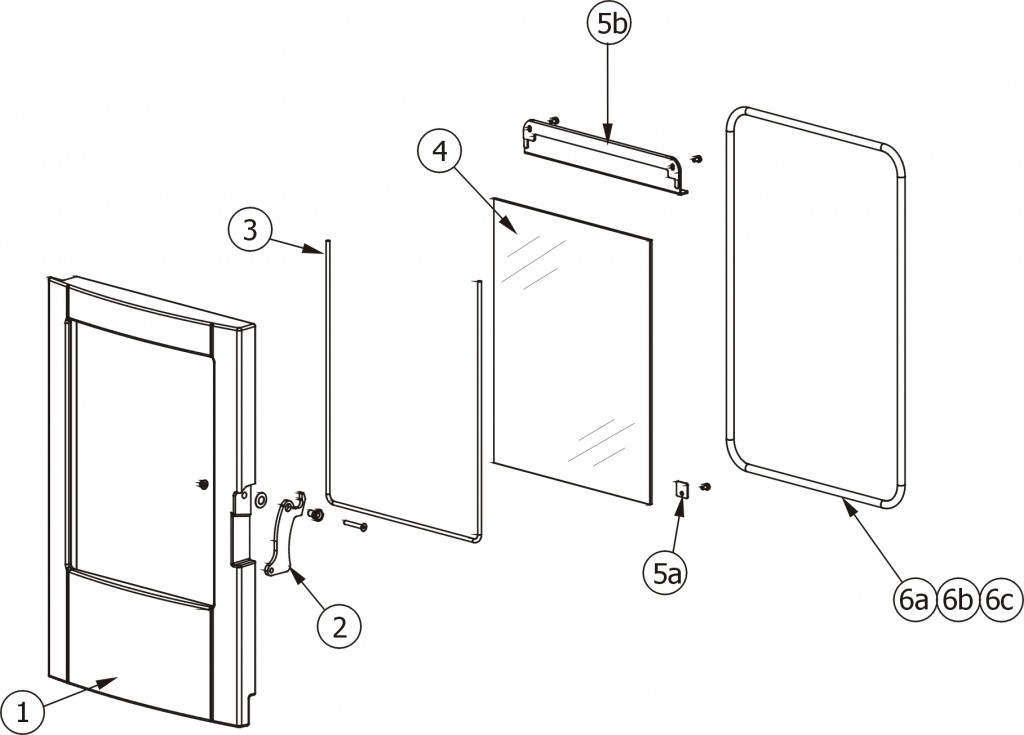 5b
4
3
5a
6a 6b 6c
2
1