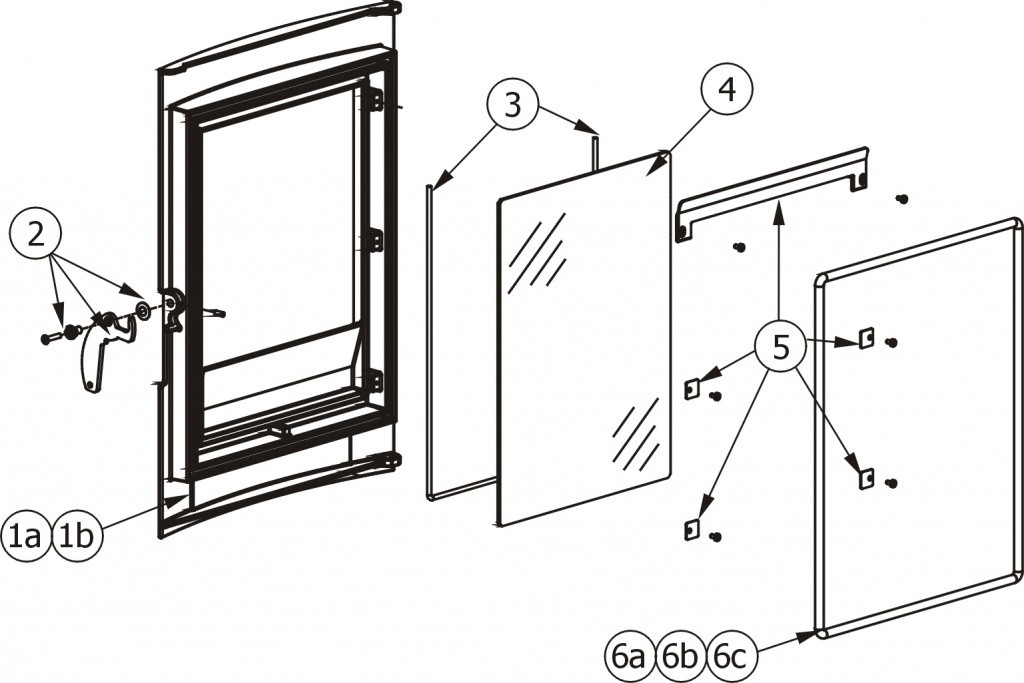 2

3

4

5

1a 1b

6a 6b 6c