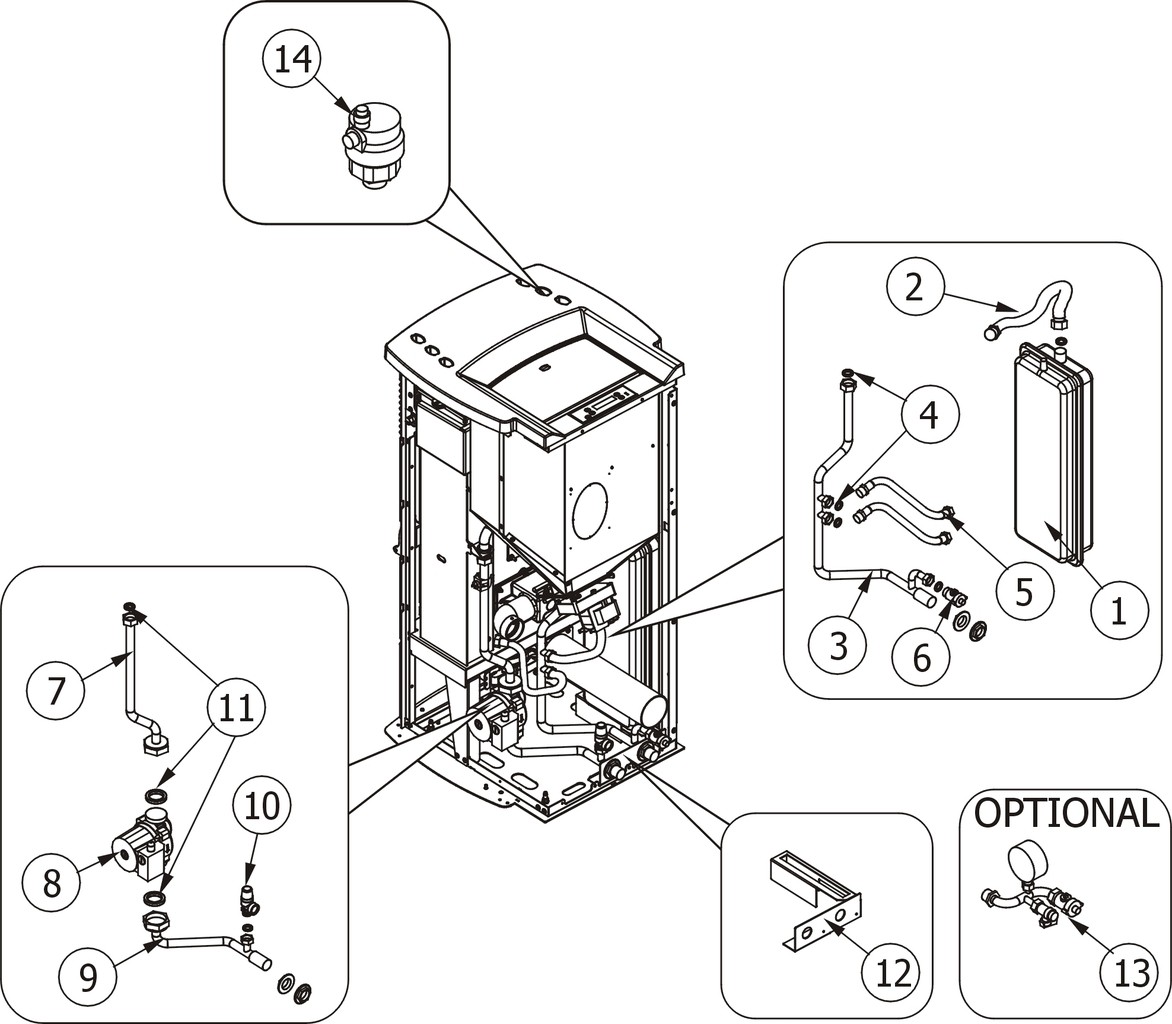 14

2

4

5

1

3

6

7

11

10

8

9

12

OPTIONAL

13