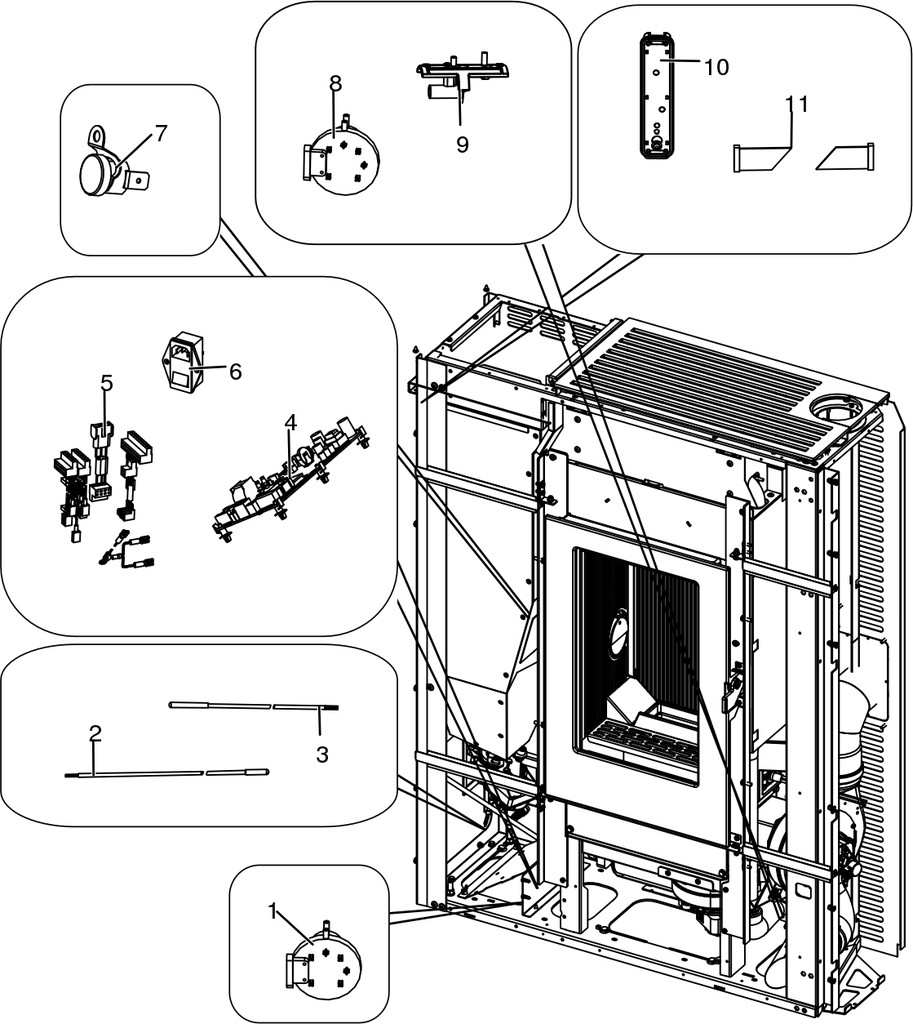 7
8
9
10
11
5
6
4
2
3
1