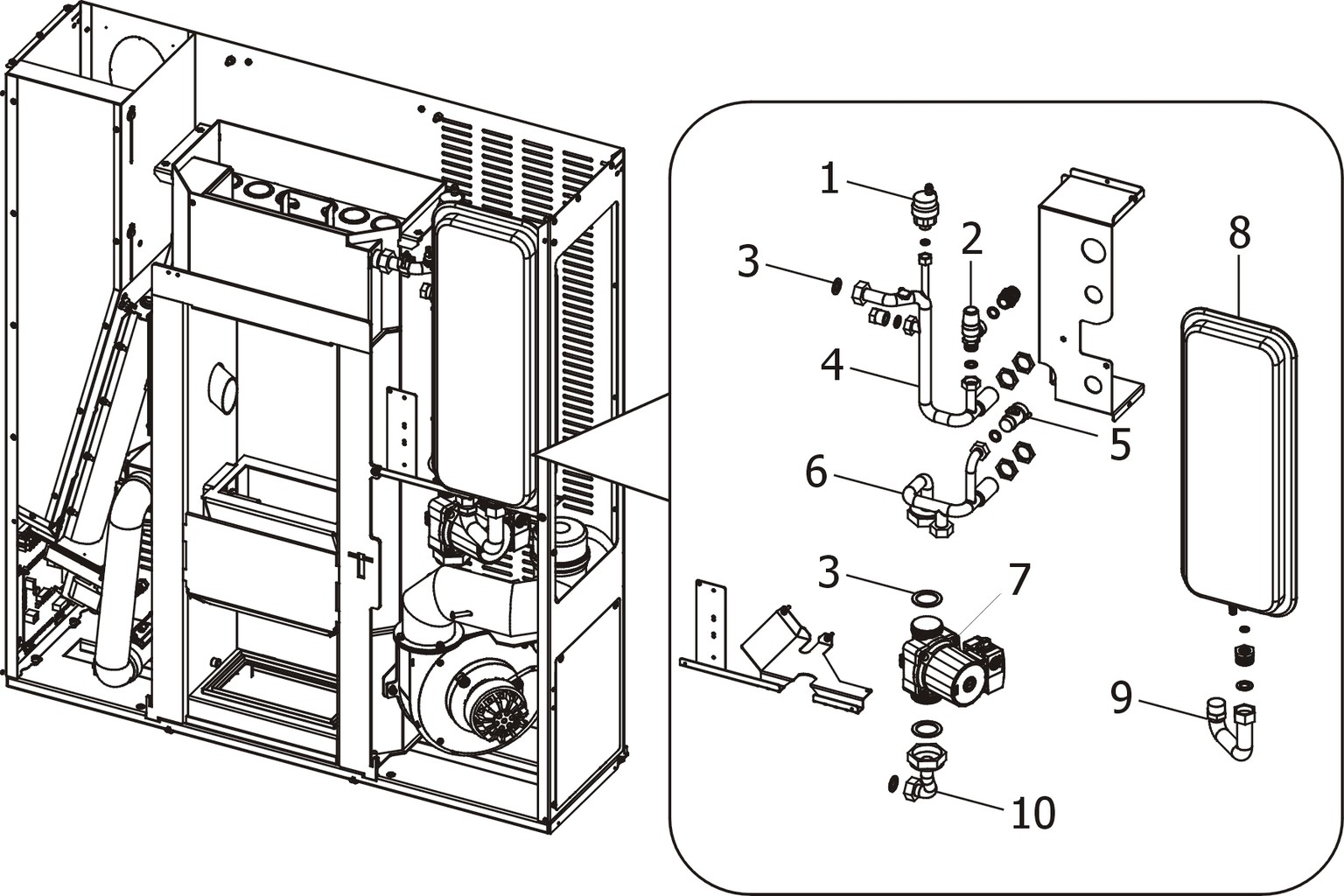 1
2
3
8
4
5
6
3
7
9
10