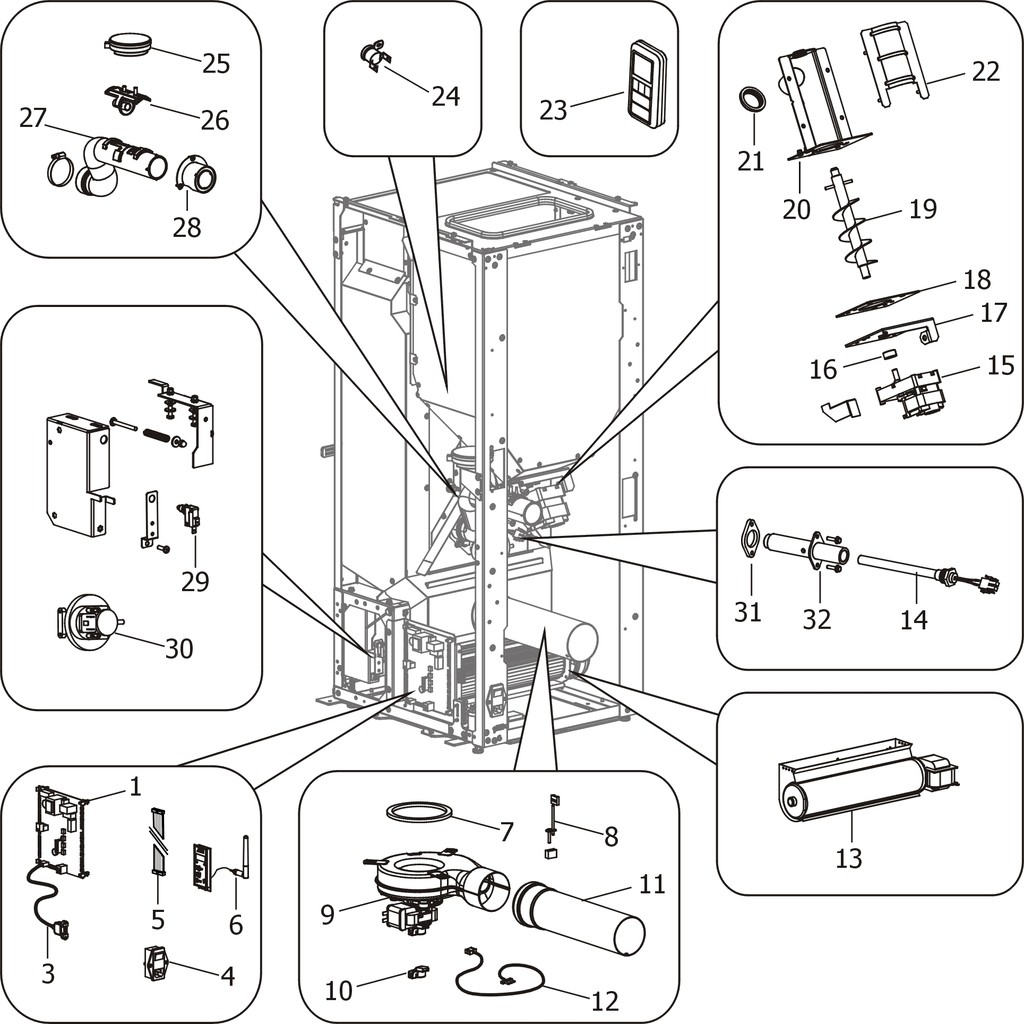 25
26
27
28
24
23
22
21
20
19
18
17
16
15
29
30
31
32
14
13
1
5
6
3
4
7
8
9
11
10
12