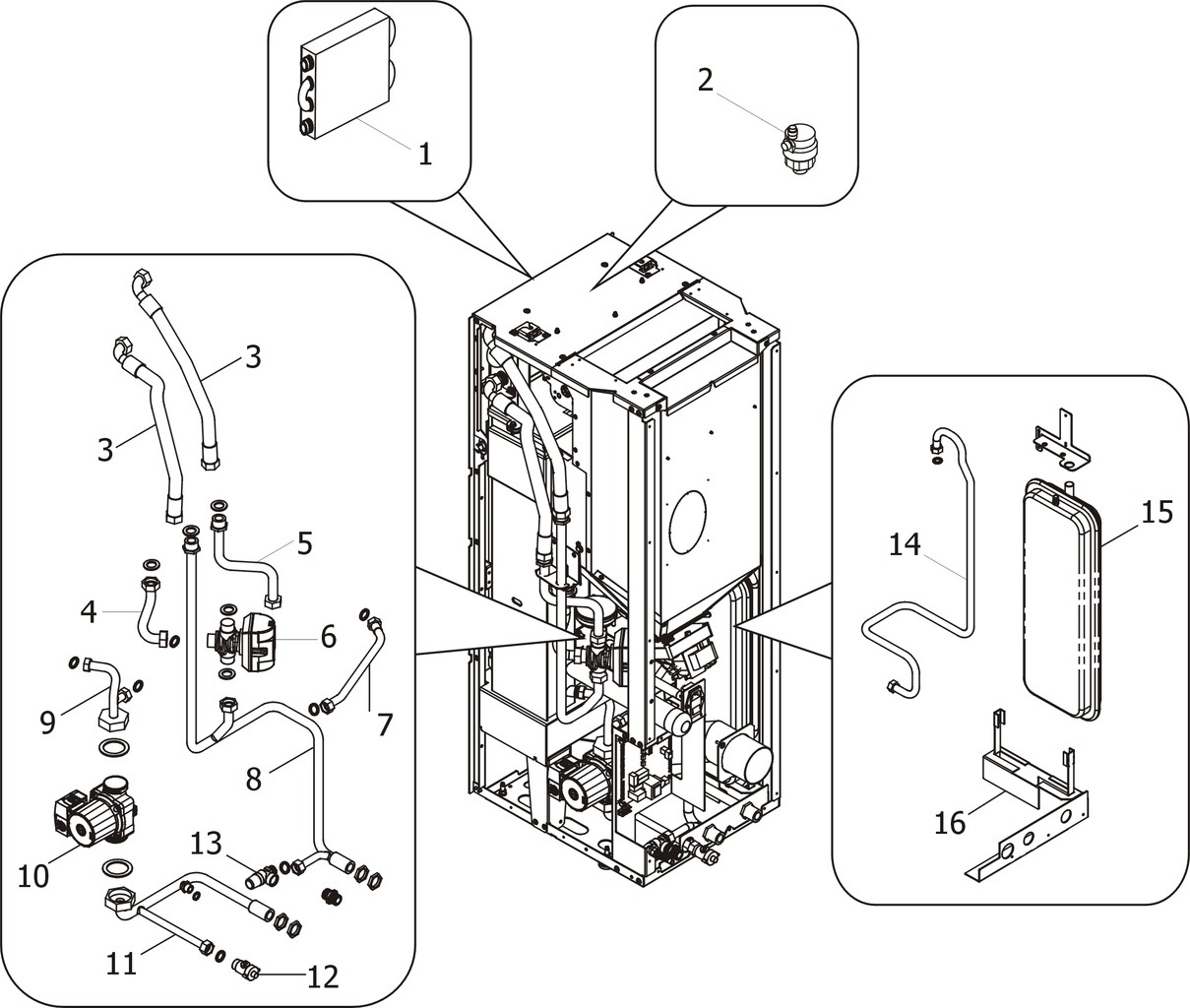 1
2
3
3
5
4
6
7
9
8
10
13
11
12
14
15
16