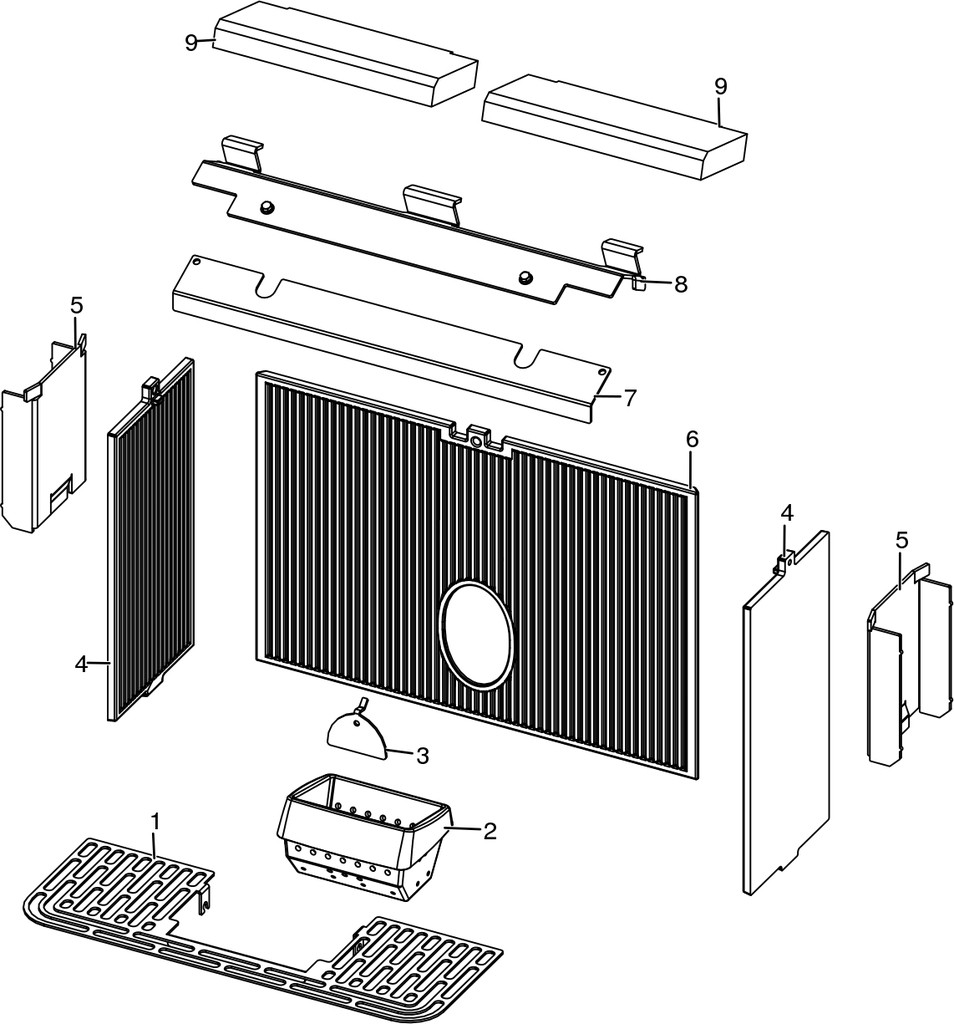 9
9
8
5
7
6
4
5
4
3
1
2