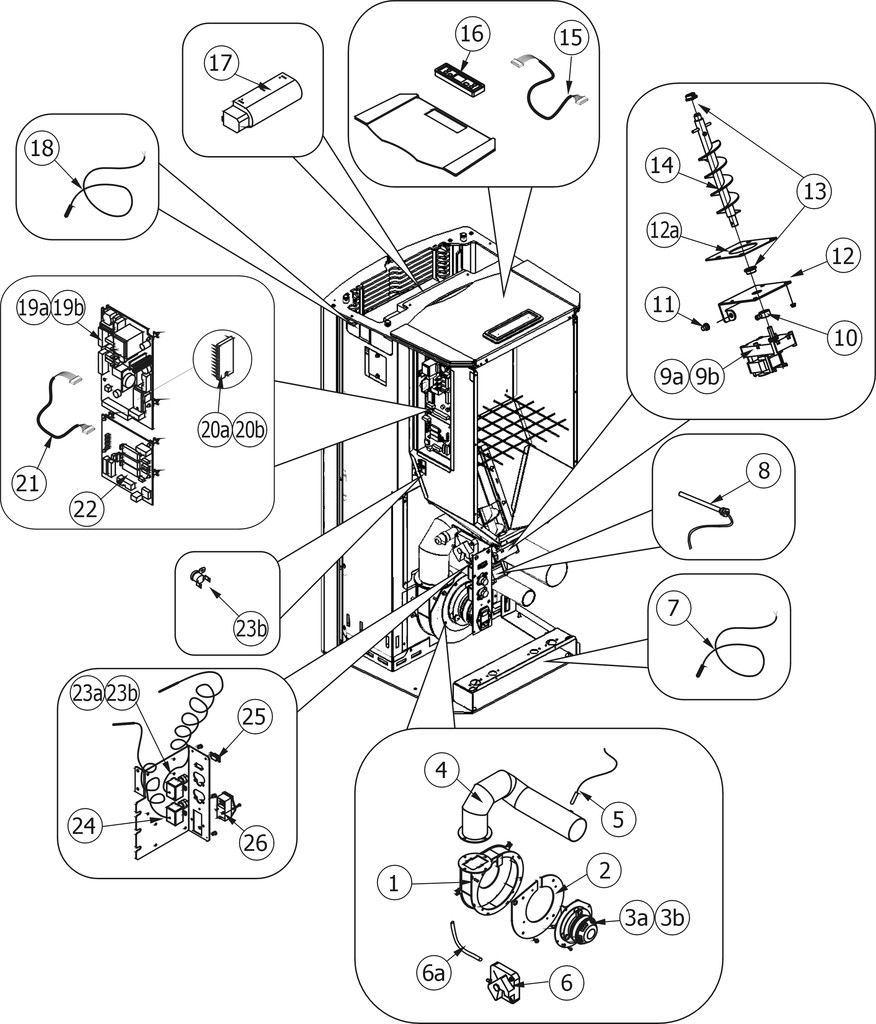 17
16
15
18
14
13
12a
12
11
10
9a
9b
19a
19b
20a
20b
21
22
8
23b
7
23a
23b
25
24
26
4
5
1
2
3a
3b
6a
6