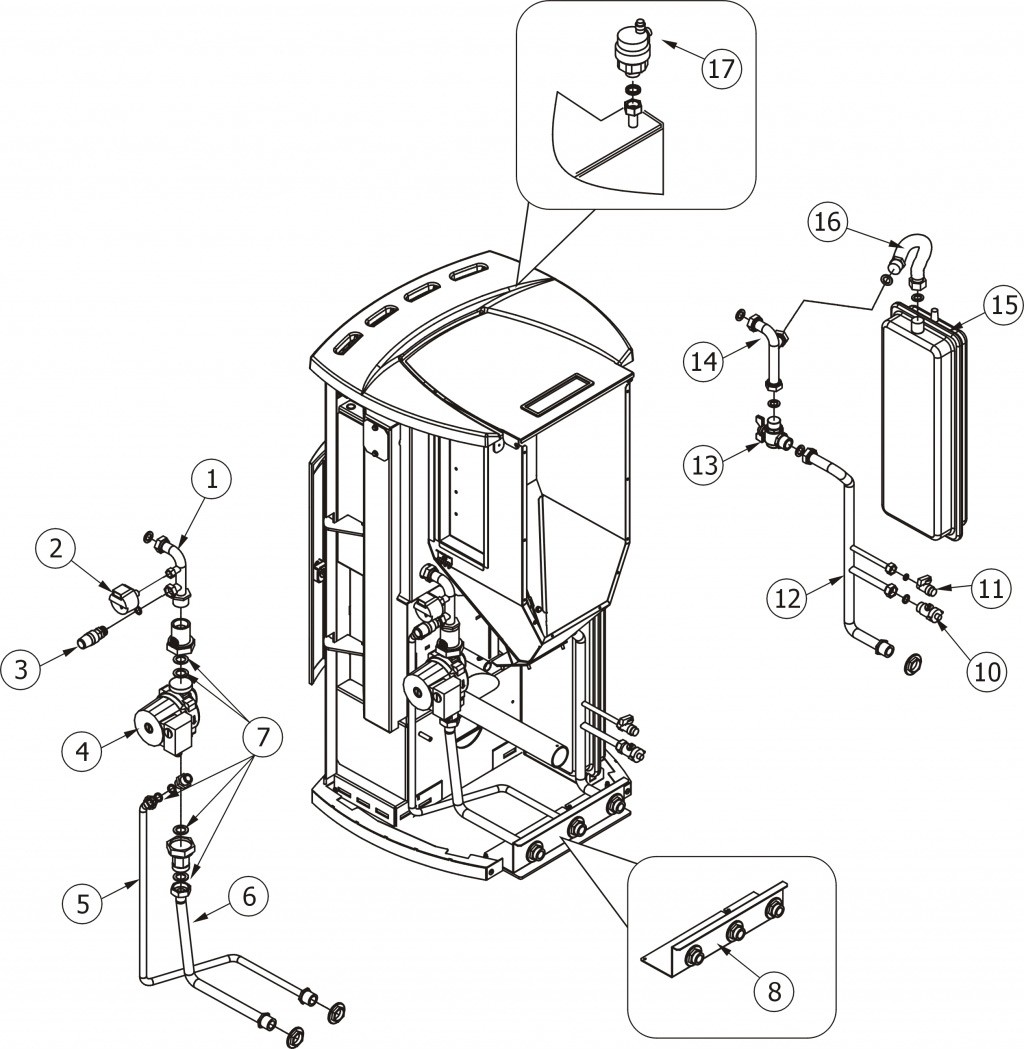 17
16
15
14
13
12
11
10
1
2
3
4
7
5
6
8