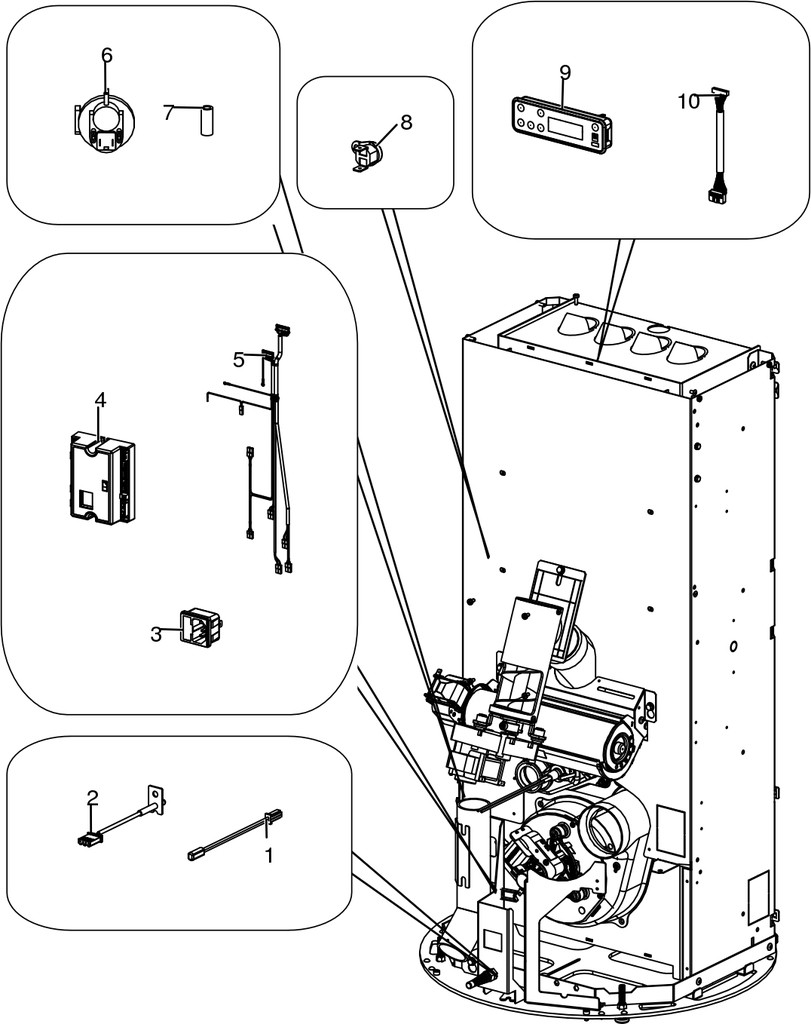 6
7
8
9
10
5
4
3
2
1