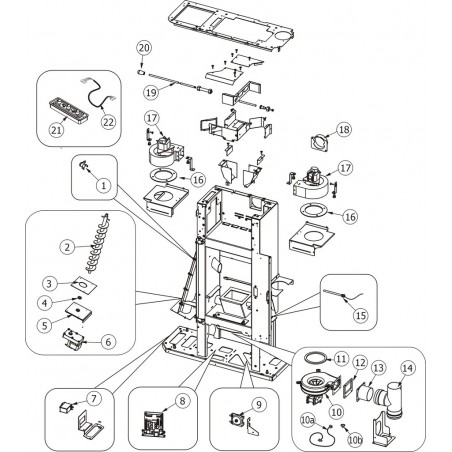 20
19
21
22
17
18
1
16
17
16
2
3
4
5
6
15
11
12
13
14
10
10a
10b
7
8
9