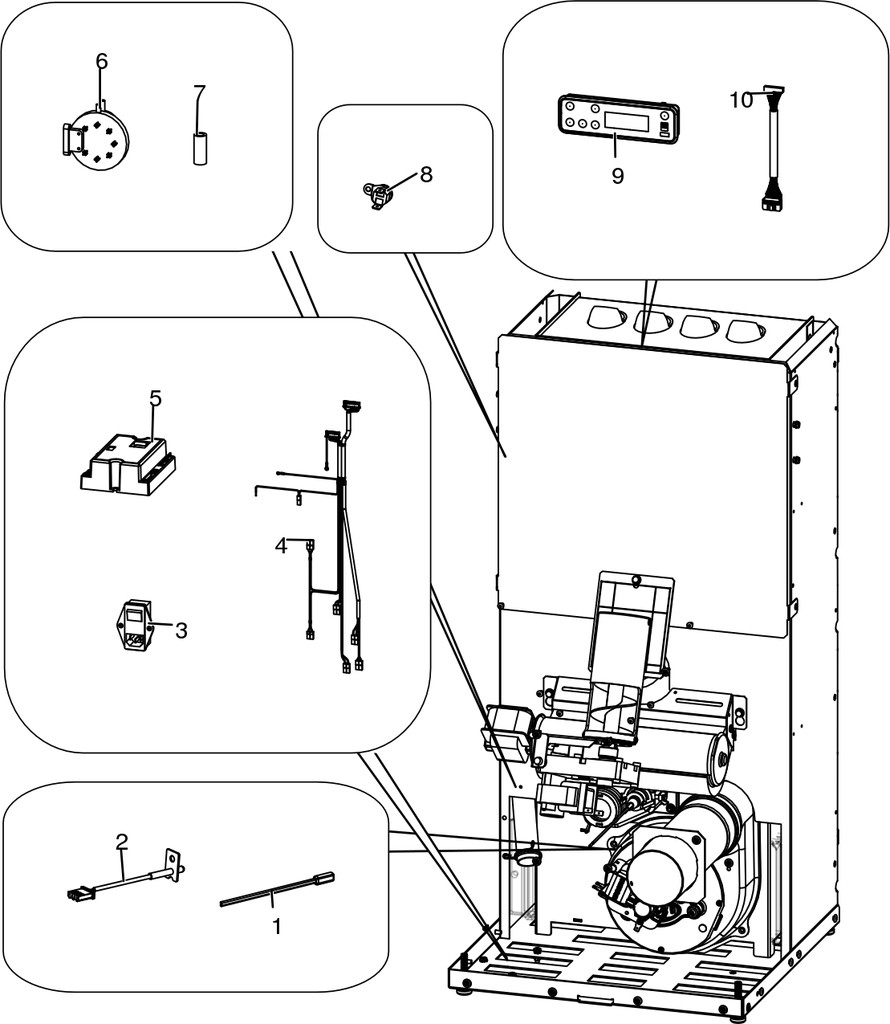 6
7
8
9
10
5
4
3
2
1