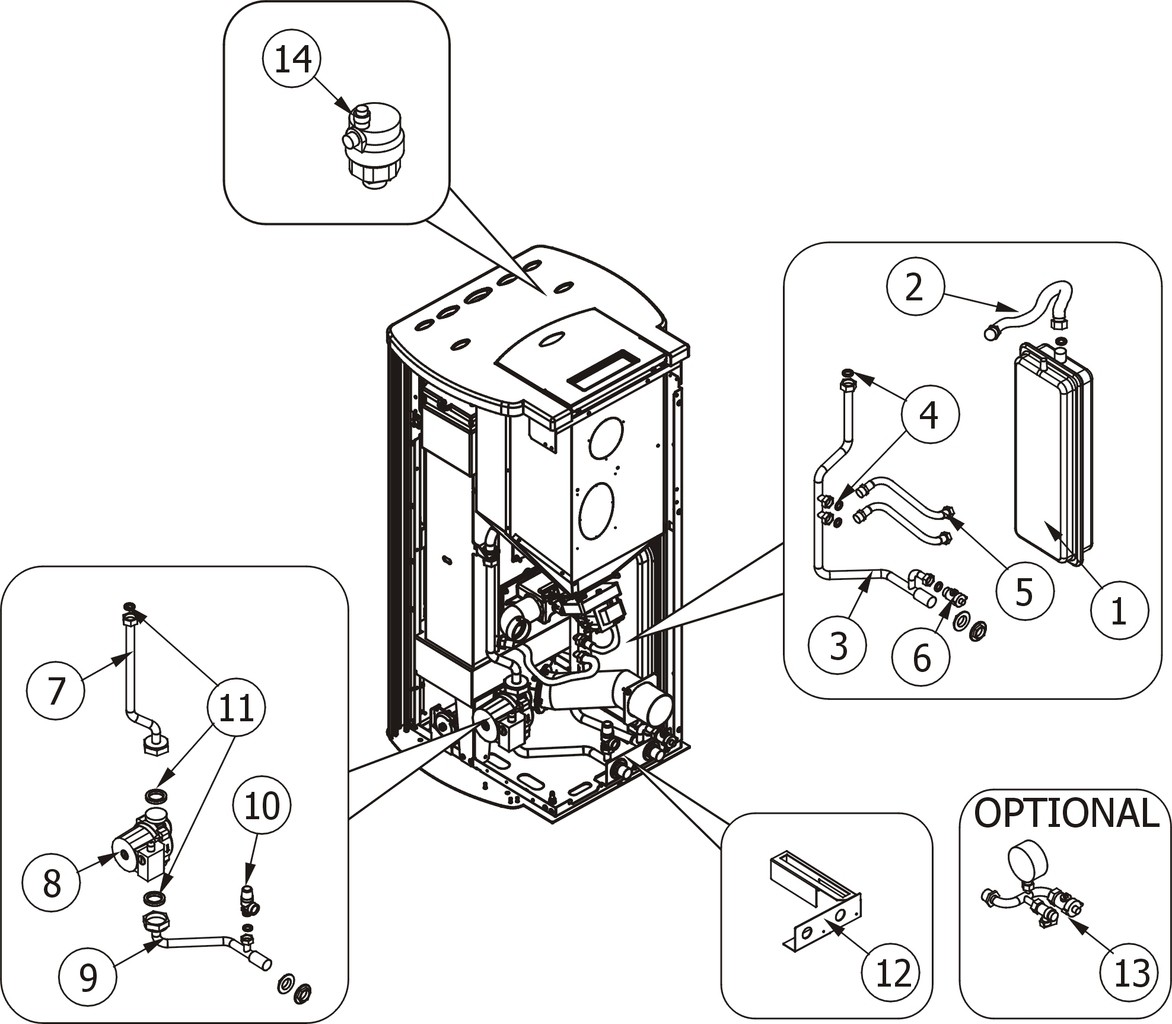 14

2

4

5

1

3

6

7

11

10

8

9

12

OPTIONAL

13