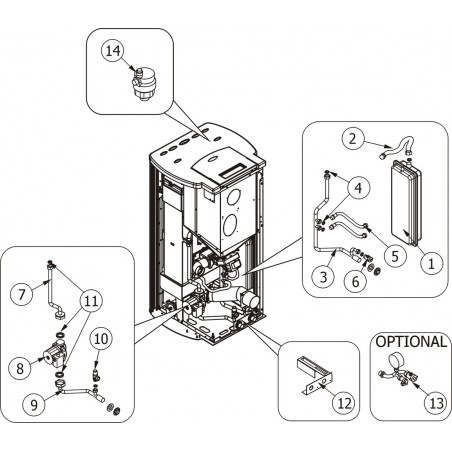 14

2

4

5

1

3

6

7

11

10

8

9

12

OPTIONAL

13