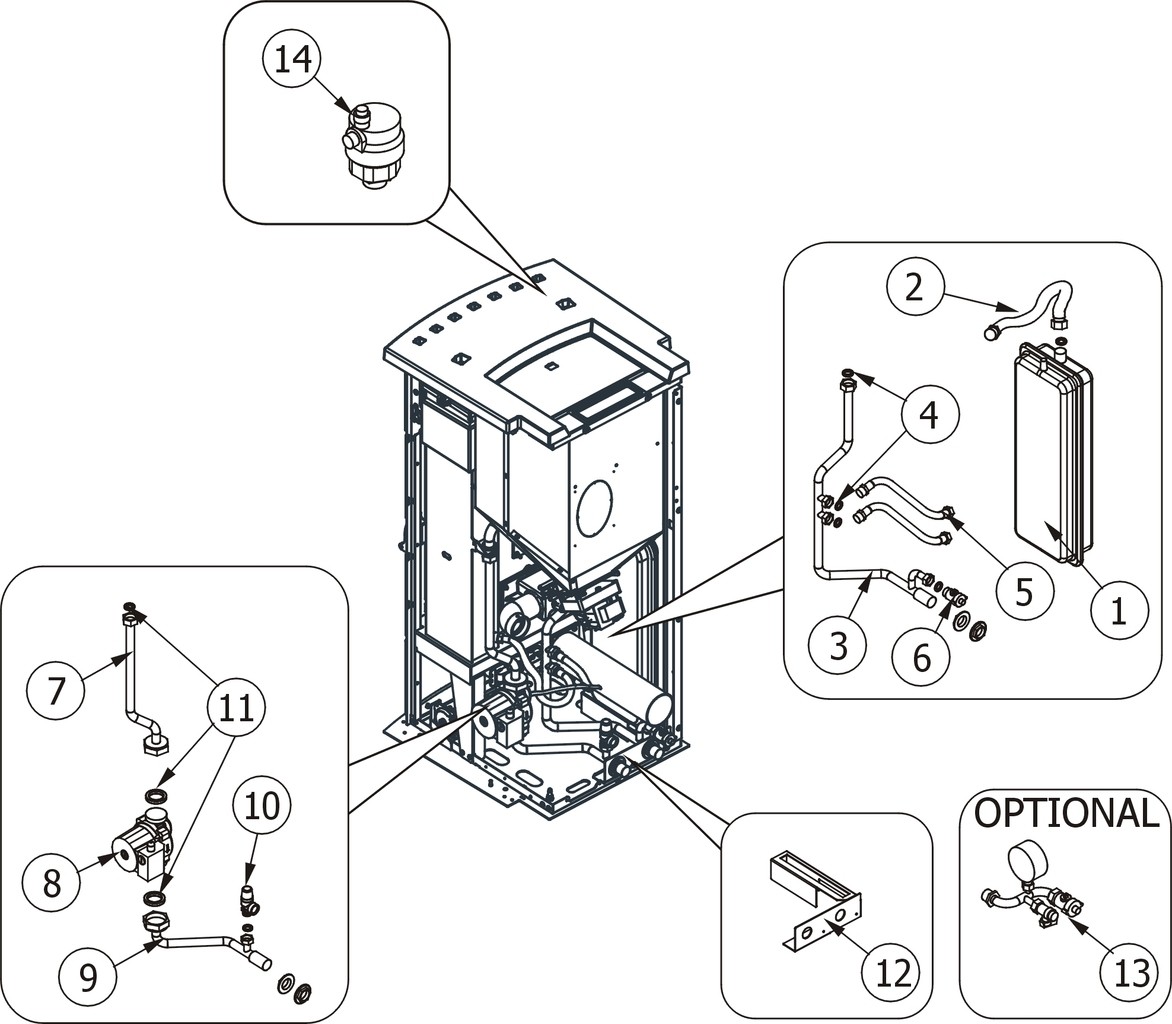 14

2

4

5

1

3

6

7

11

10

8

9

12

OPTIONAL

13