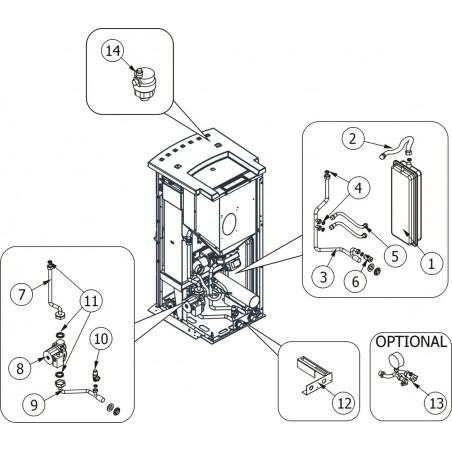 14

2

4

5

1

3

6

7

11

10

8

9

12

OPTIONAL

13