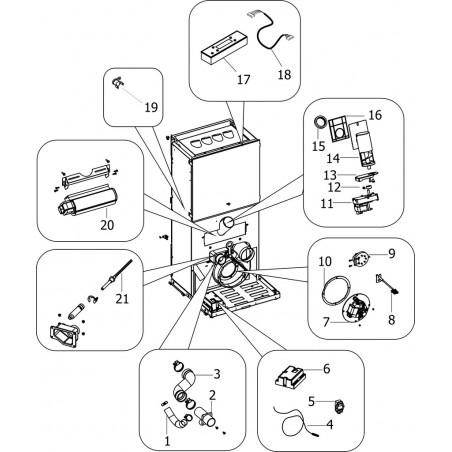 17
18
19
16
15
14
13
12
11
20
9
10
8
7
21
3
2
1
6
5
4