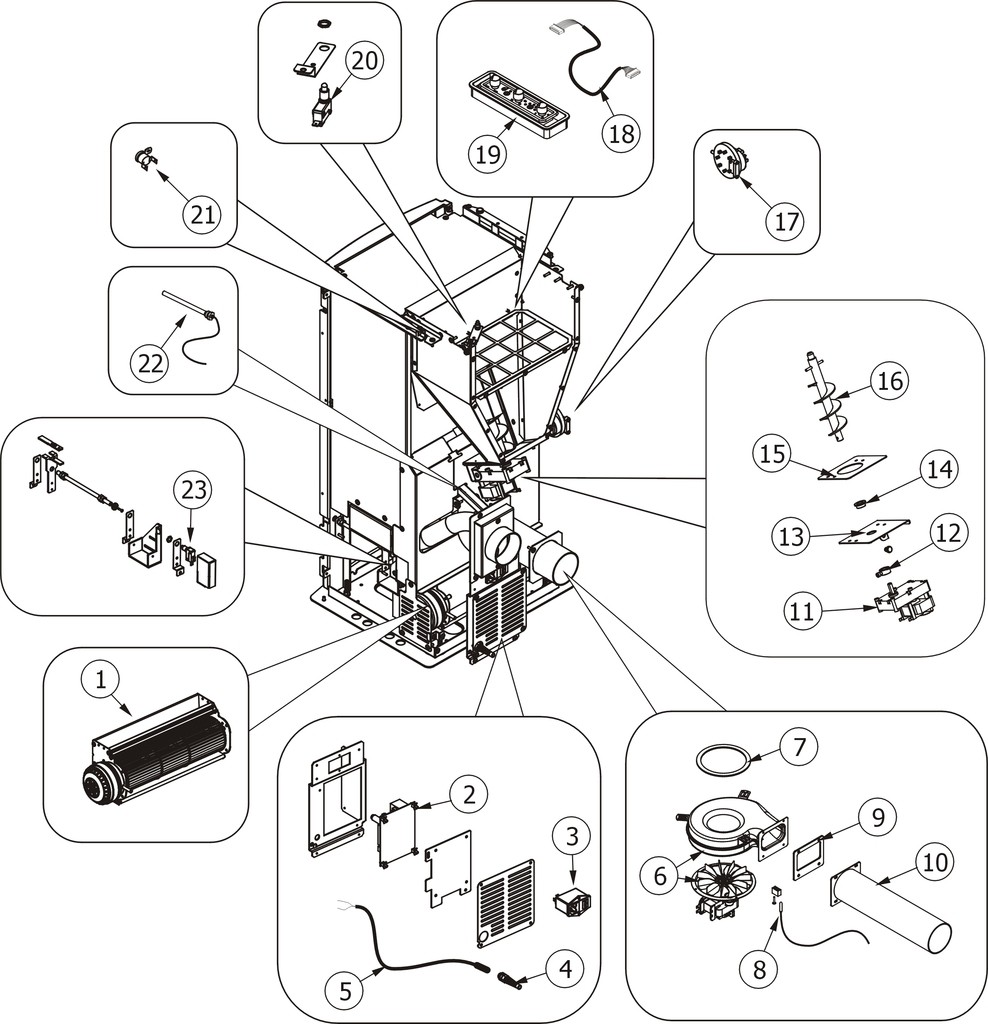 20
19
18
21
17
22
16
15
14
13
12
11
23
1
2
3
4
5
7
9
6
10
8